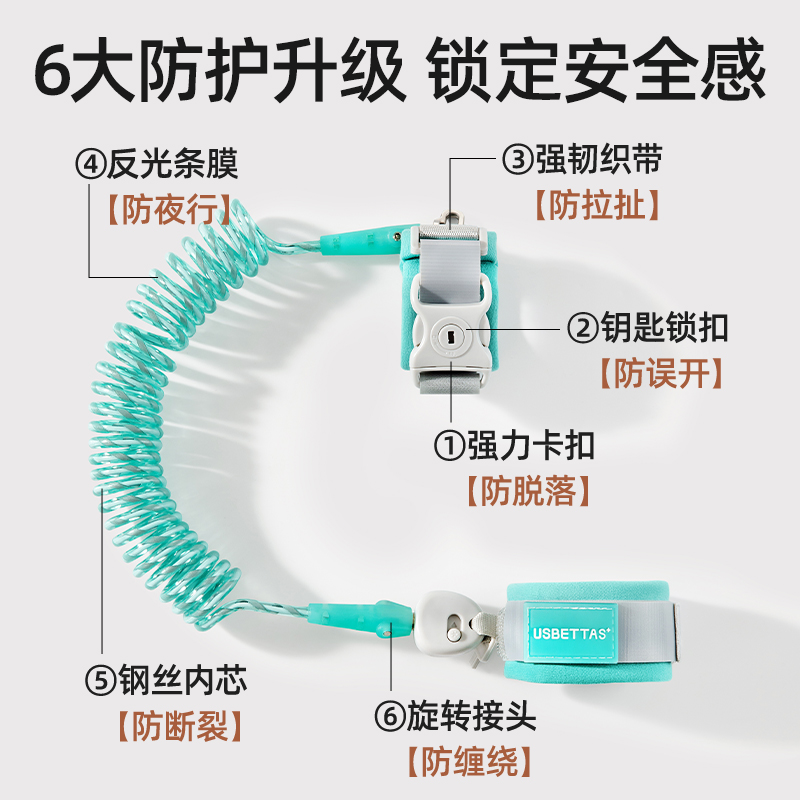 6大防护升级 锁定安全感

④反光条膜
【防夜行】

③强韧织带
【防拉扯】

②钥匙锁扣
【防误开】

①强力卡扣
【防脱落】

USBETTAS⁺

⑤钢丝内芯
【防断裂】

⑥旋转接头
【防缠绕】