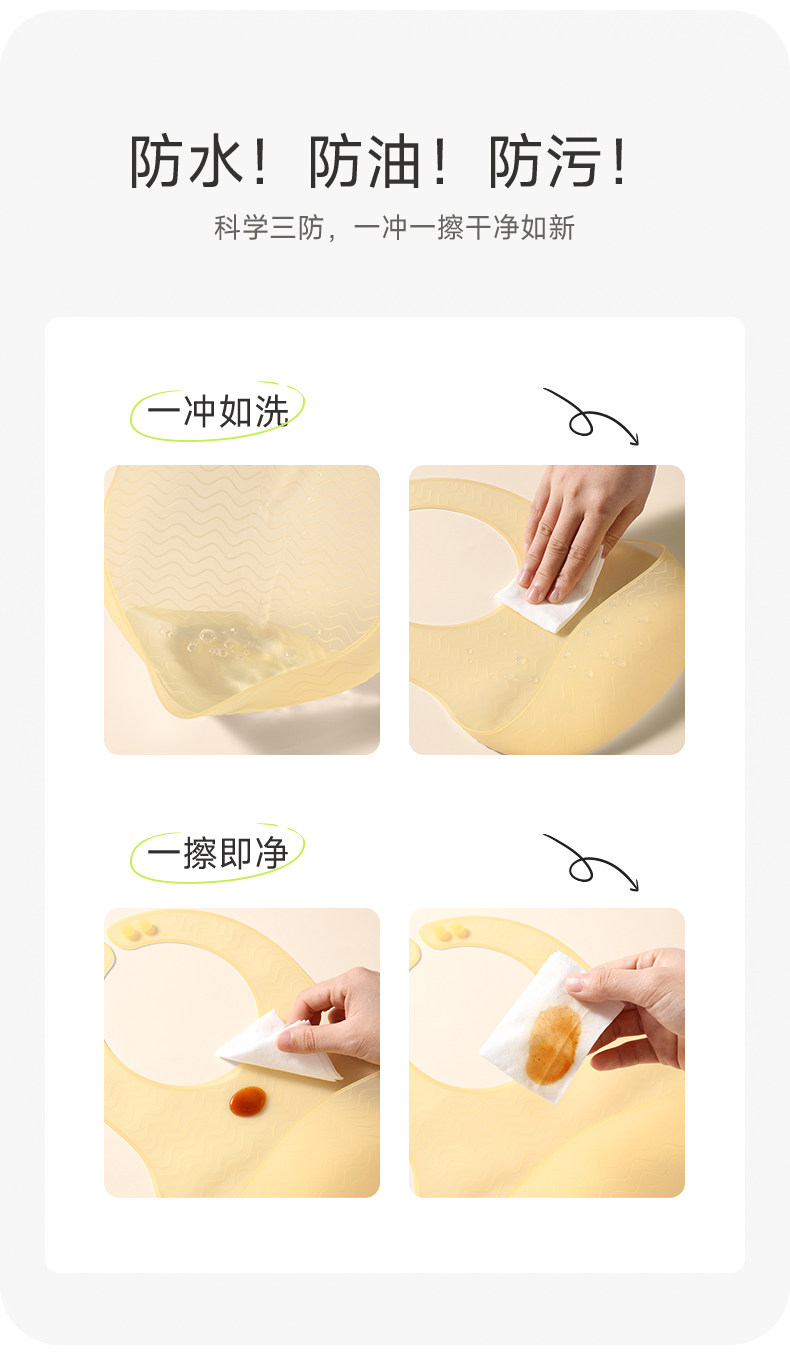 防水！防油！防污！

科学三防，一冲一擦干净如新

一冲如洗

一擦即净