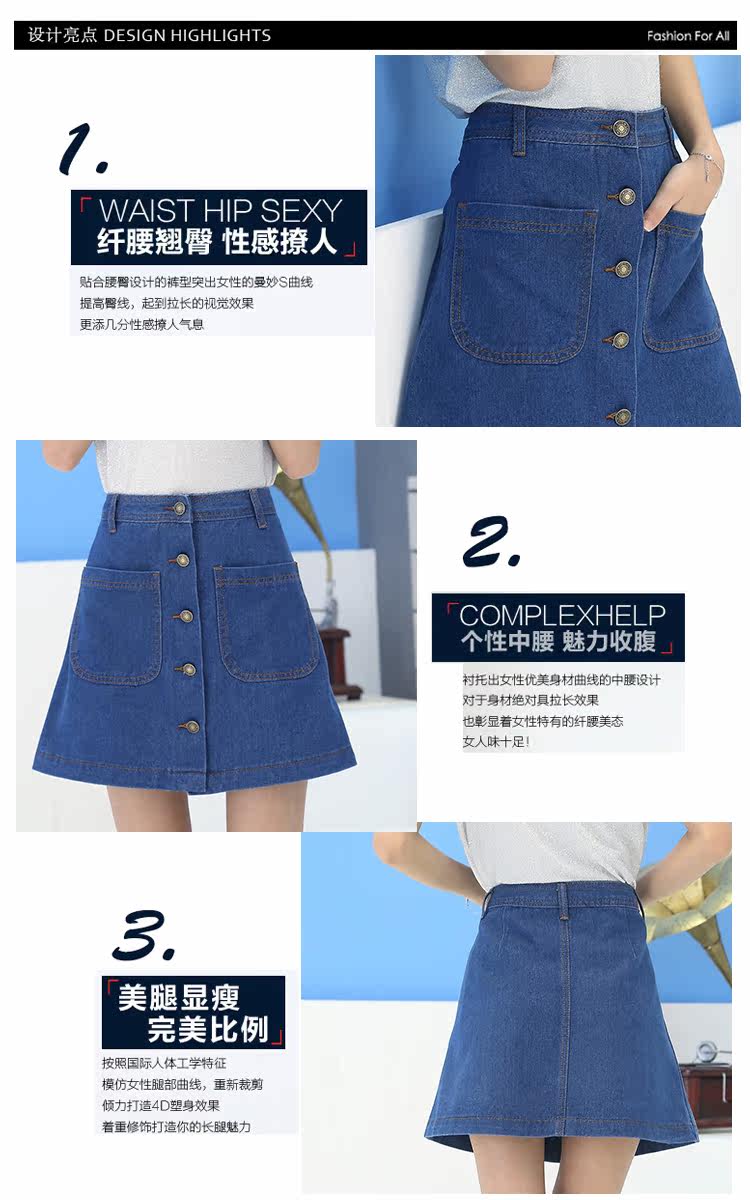 设计亮点 DESIGN HIGHLIGHTS

Fashion For All

1.

WAIST HIP SEXY
纤腰翘臀 性感撩人

贴合腰臀设计的裤型突出女性的曼妙S曲线
提高臀线，起到拉长的视觉效果
更添几分性感撩人气息

2.

COMPLEXHELP
个性中腰 魅力收腹

衬托出女性优美身材曲线的中腰设计
对于身材绝对具拉长效果
也彰显着女性特有的纤腰美态
女人味十足!

3.

美腿显瘦
完美比例

按照国际人体工学特征
模仿女性腿部曲线，重新裁剪
倾力打造4D塑身效果
着重修饰打造你的长腿魅力