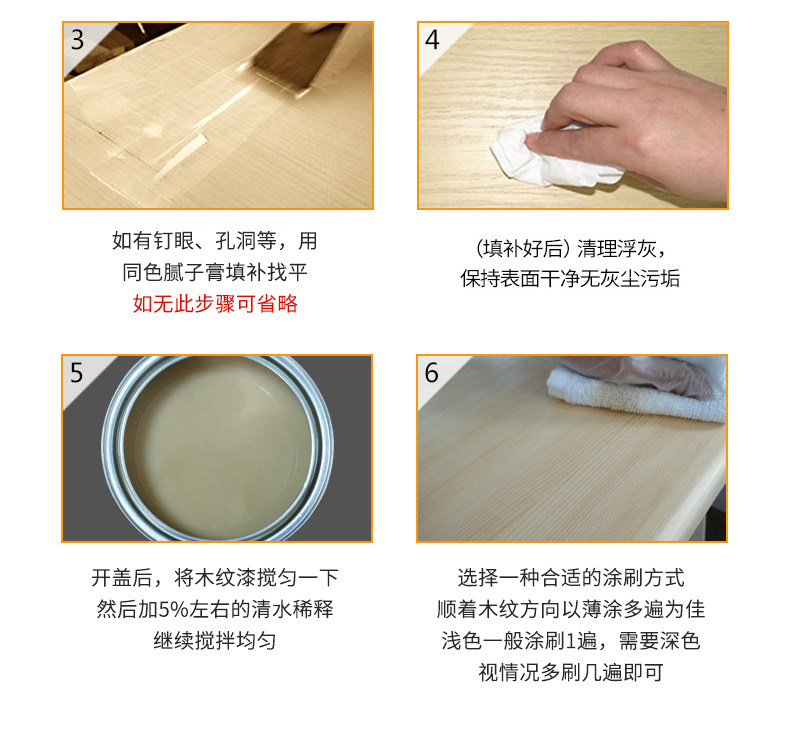 3

如有钉眼、孔洞等，用
同色腻子膏填补找平
如无此步骤可省略

4

（填补好后）清理浮灰，
保持表面干净无灰尘污垢

5

开盖后，将木纹漆搅匀一下
然后加5%左右的清水稀释
继续搅拌均匀

6

选择一种合适的涂刷方式
顺着木纹方向以薄涂多遍为佳
浅色一般涂刷1遍，需要深色
视情况多刷几遍即可