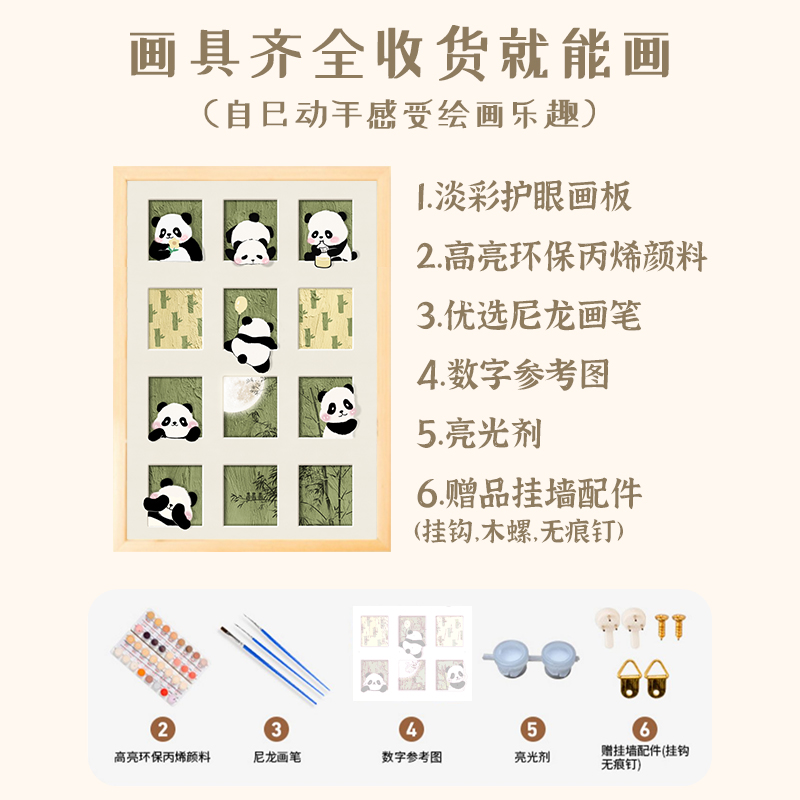 画具齐全收货就能画
(自已动手感受绘画乐趣)

1.淡彩护眼画板
2.高亮环保丙烯颜料
3.优选尼龙画笔
4.数字参考图
5.亮光剂
6.赠品挂墙配件
(挂钩,木螺,无痕钉)

2
高亮环保丙烯颜料

3
尼龙画笔

4
数字参考图

5
亮光剂

6
赠挂墙配件(挂钩无痕钉)