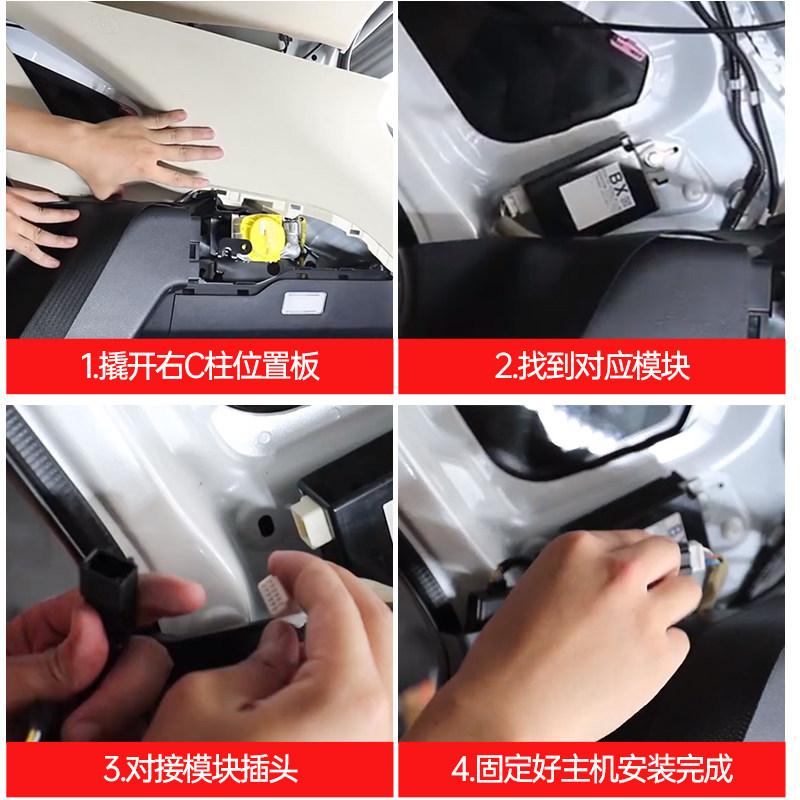 1.撬开右C柱位置板

2.找到对应模块

3.对接模块插头

4.固定好主机安装完成