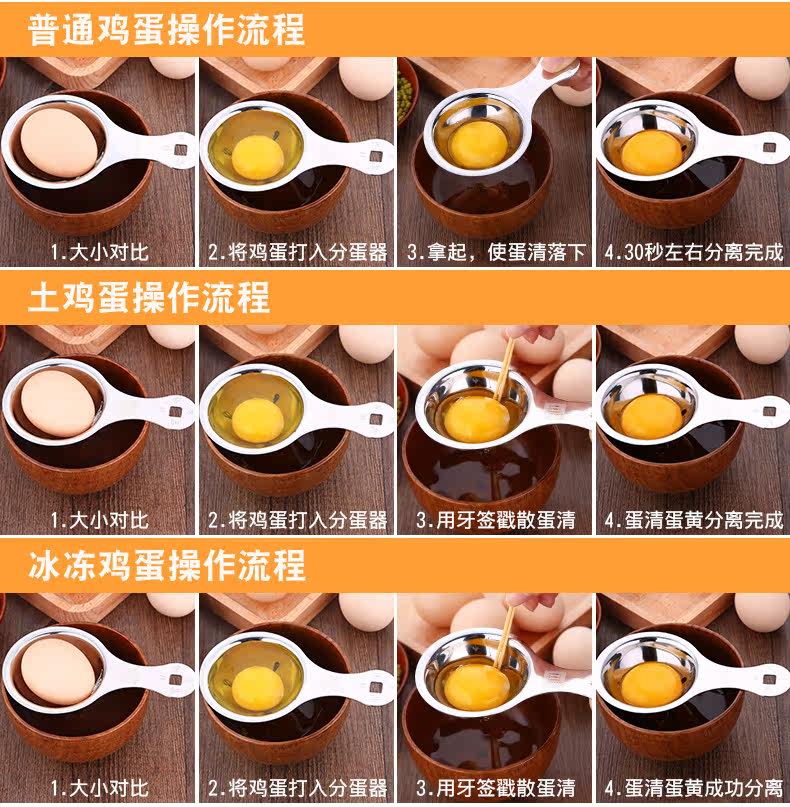 普通鸡蛋操作流程

1.大小对比

2.将鸡蛋打入分蛋器

3.拿起，使蛋清落下

4.30秒左右分离完成

土鸡蛋操作流程

1.大小对比

2.将鸡蛋打入分蛋器

3.用牙签戳散蛋清

4.蛋清蛋黄分离完成

冰冻鸡蛋操作流程

1.大小对比

2.将鸡蛋打入分蛋器

3.用牙签戳散蛋清

4.蛋清蛋黄成功分离