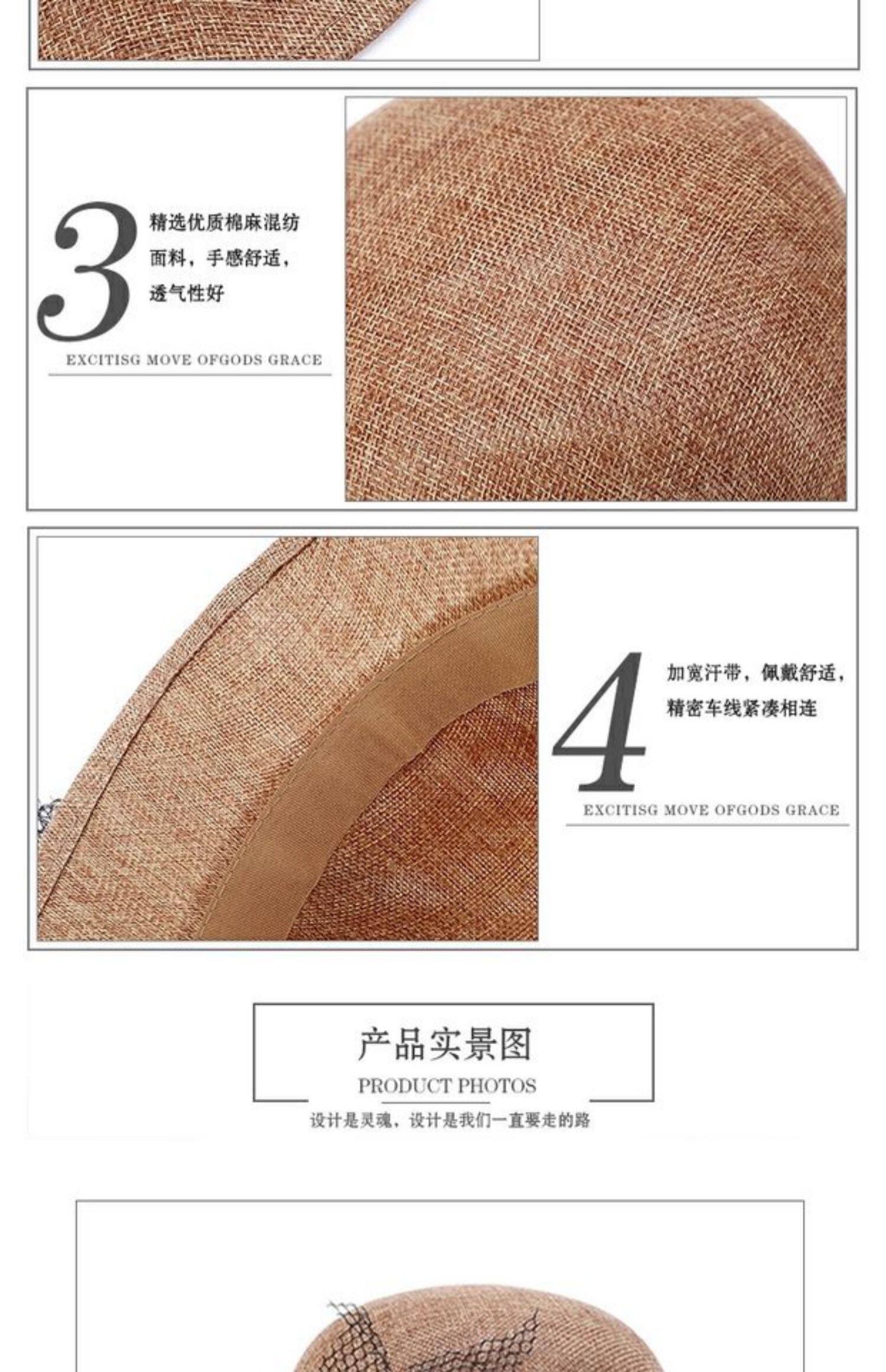 3

精选优质棉麻混纺面料，手感舒适，透气性好

EXCITISG MOVE OFGODS GRACE

4

加宽汗带，佩戴舒适，精密车线紧凑相连

EXCITISG MOVE OFGODS GRACE

产品实景图

PRODUCT PHOTOS

设计是灵魂，设计是我们一直要走的路