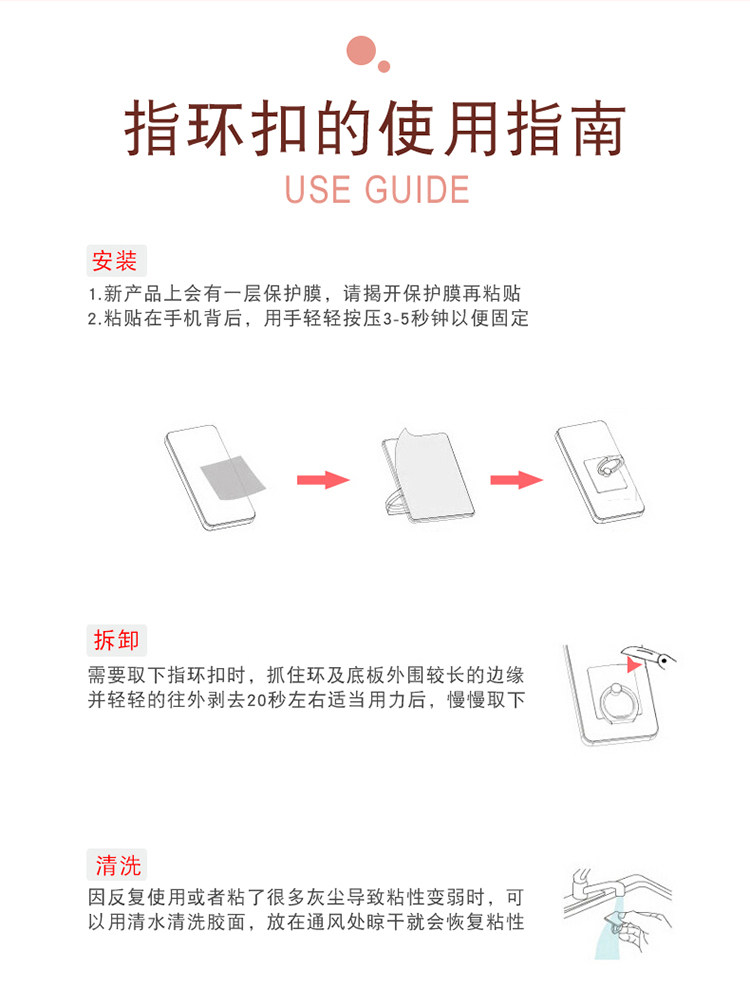 指环扣的使用指南
USE GUIDE

安装
1.新产品上会有一层保护膜，请揭开保护膜再粘贴
2.粘贴在手机背后，用手轻轻按压3-5秒钟以便固定

拆卸
需要取下指环扣时，抓住环及底板外围较长的边缘并轻轻的往外剥去20秒左右适当用力后，慢慢取下

清洗
因反复使用或者粘了很多灰尘导致粘性变弱时，可以用清水清洗胶面，放在通风处晾干就会恢复粘性