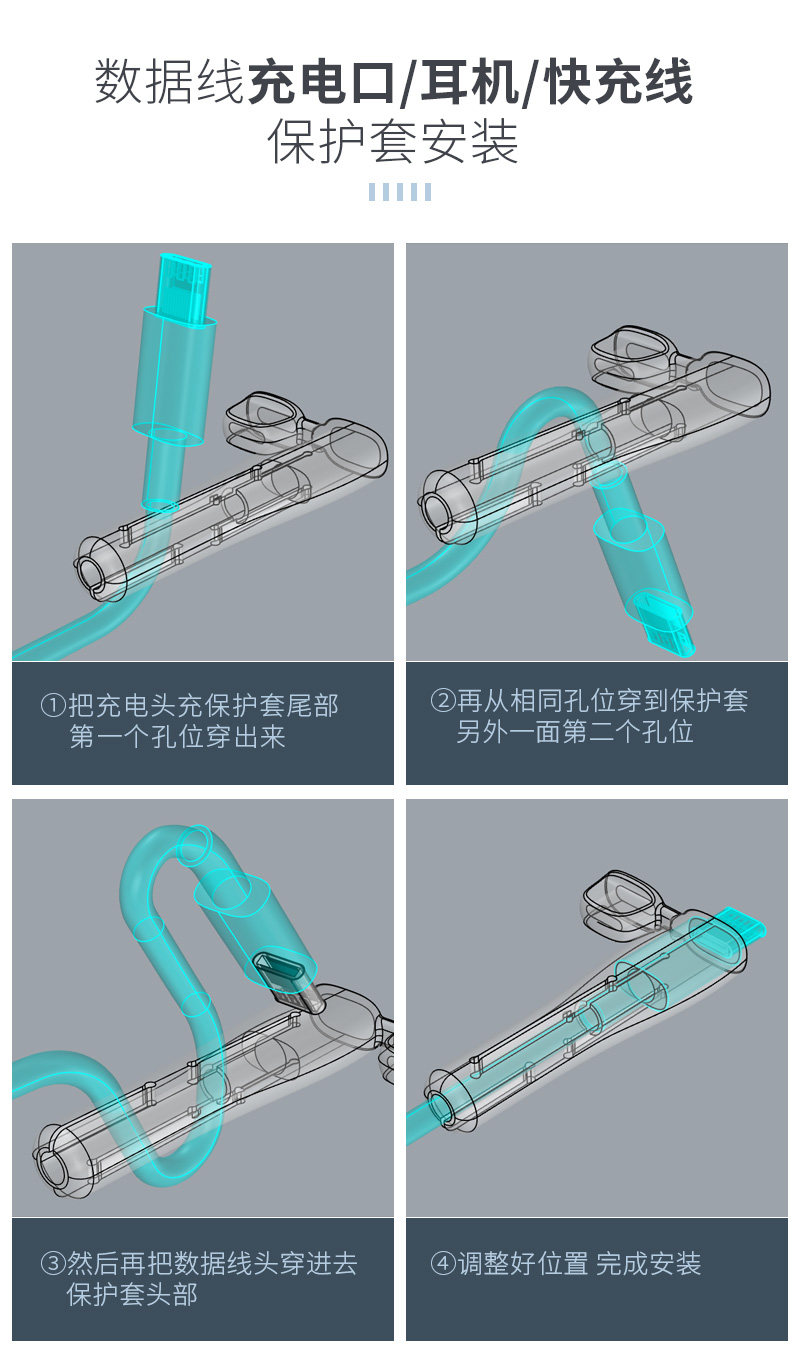 数据线充电口/耳机/快充线
保护套安装

①把充电头充保护套尾部第一个孔位穿出来

②再从相同孔位穿到保护套另外一面第二个孔位

③然后再把数据线头穿进去保护套头部

④调整好位置 完成安装