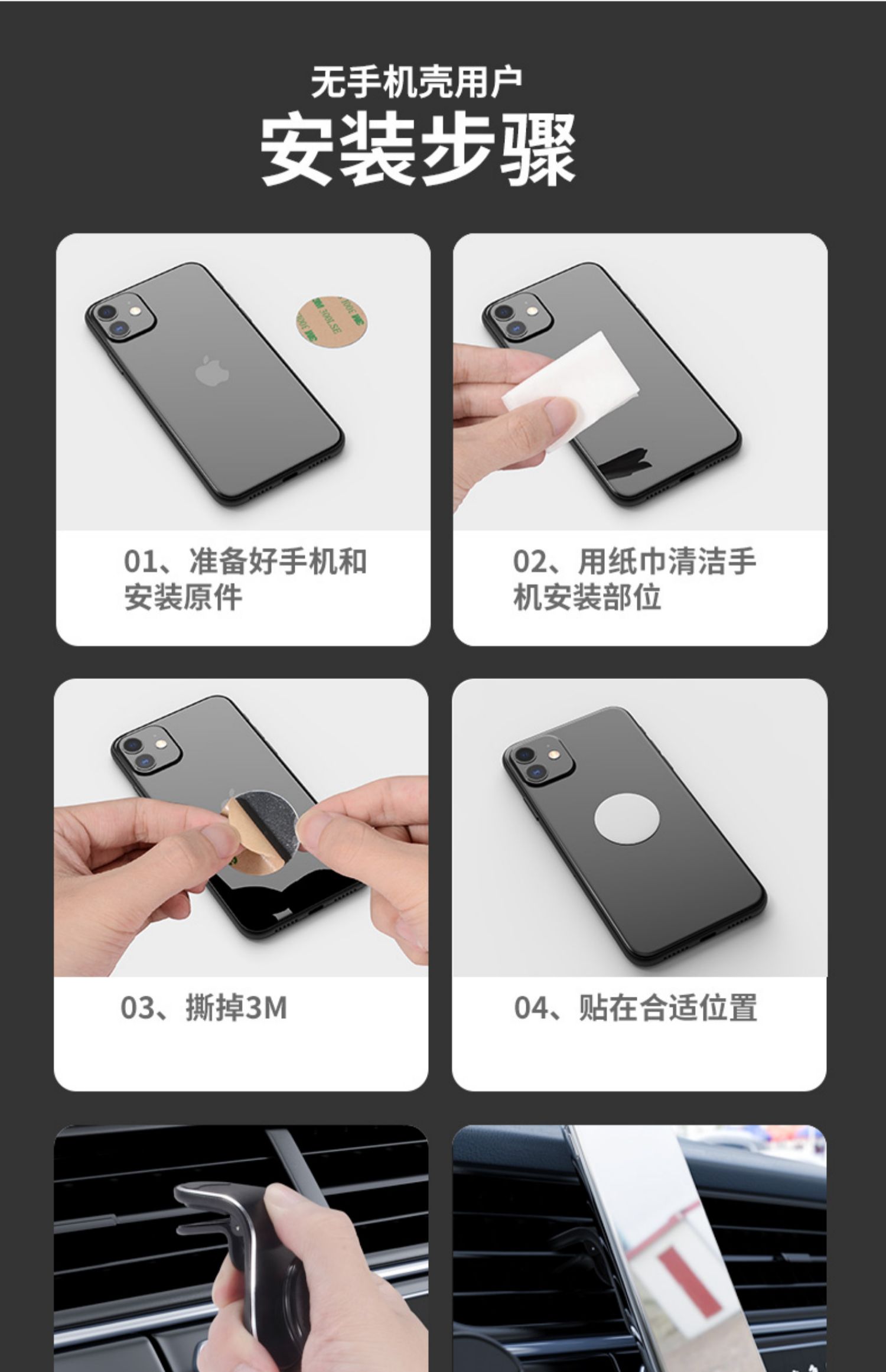 无手机壳用户

安装步骤

01、准备好手机和安装原件

02、用纸巾清洁手机安装部位

03、撕掉3M

04、贴在合适位置