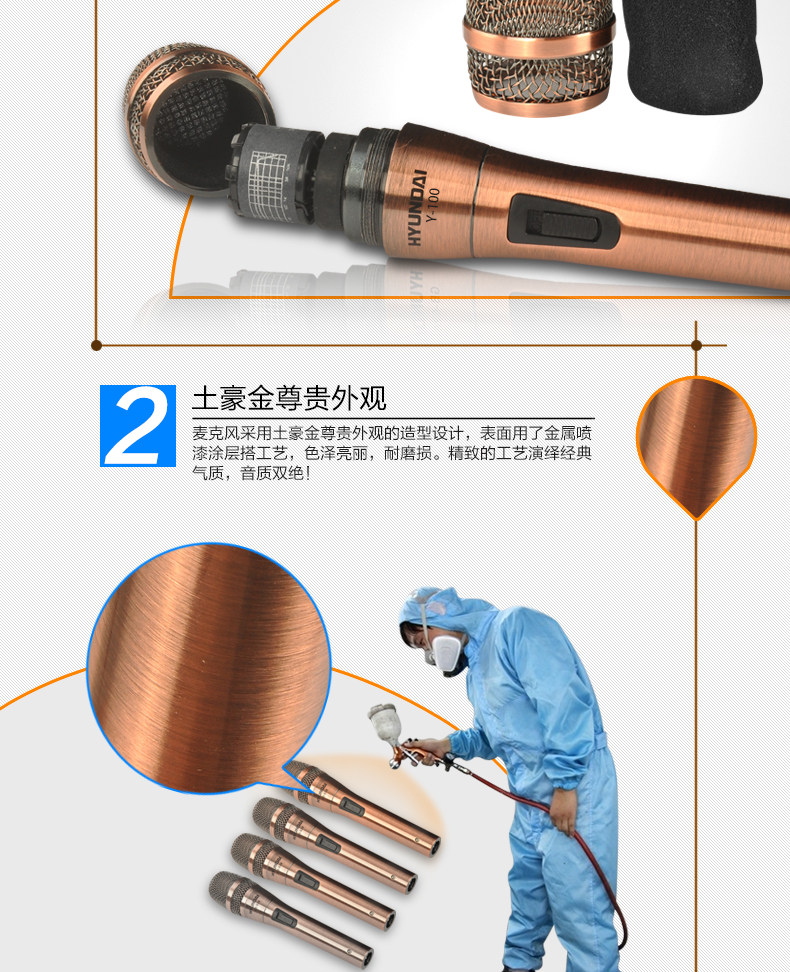 HYUNDAI
Y-100

2

土豪金尊贵外观

麦克风采用土豪金尊贵外观的造型设计，表面用了金属喷漆涂层搭工艺，色泽亮丽，耐磨损。精致的工艺演绎经典气质，音质双绝！