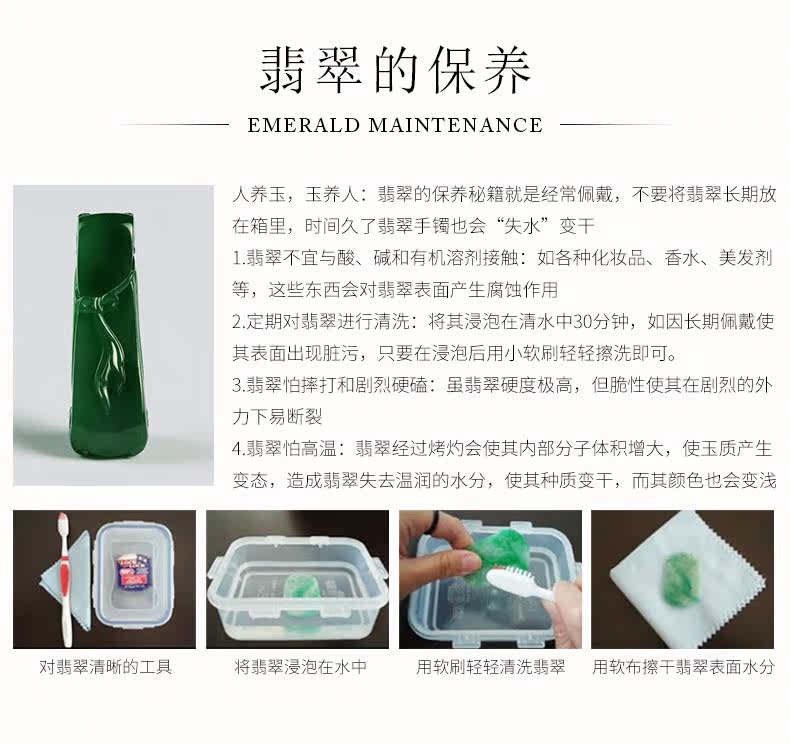 翡翠的保养

EMERALD MAINTENANCE

人养玉，玉养人：翡翠的保养秘籍就是经常佩戴，不要将翡翠长期放在箱里，时间久了翡翠手镯也会“失水”变干

1.翡翠不宜与酸、碱和有机溶剂接触：如各种化妆品、香水、美发剂等，这些东西会对翡翠表面产生腐蚀作用

2.定期对翡翠进行清洗：将其浸泡在清水中30分钟，如因长期佩戴使其表面出现脏污，只要在浸泡后用小软刷轻轻擦洗即可。

3.翡翠怕摔打和剧烈硬磕：虽翡翠硬度极高，但脆性使其在剧烈的外力下易断裂

4.翡翠怕高温：翡翠经过烤灼会使其内部分子体积增大，使玉质产生变态，造成翡翠失去温润的水分，使其种质变干，而其颜色也会变浅

对翡翠清晰的工具

将翡翠浸泡在水中

用软刷轻轻清洗翡翠

用软布擦干翡翠表面水分