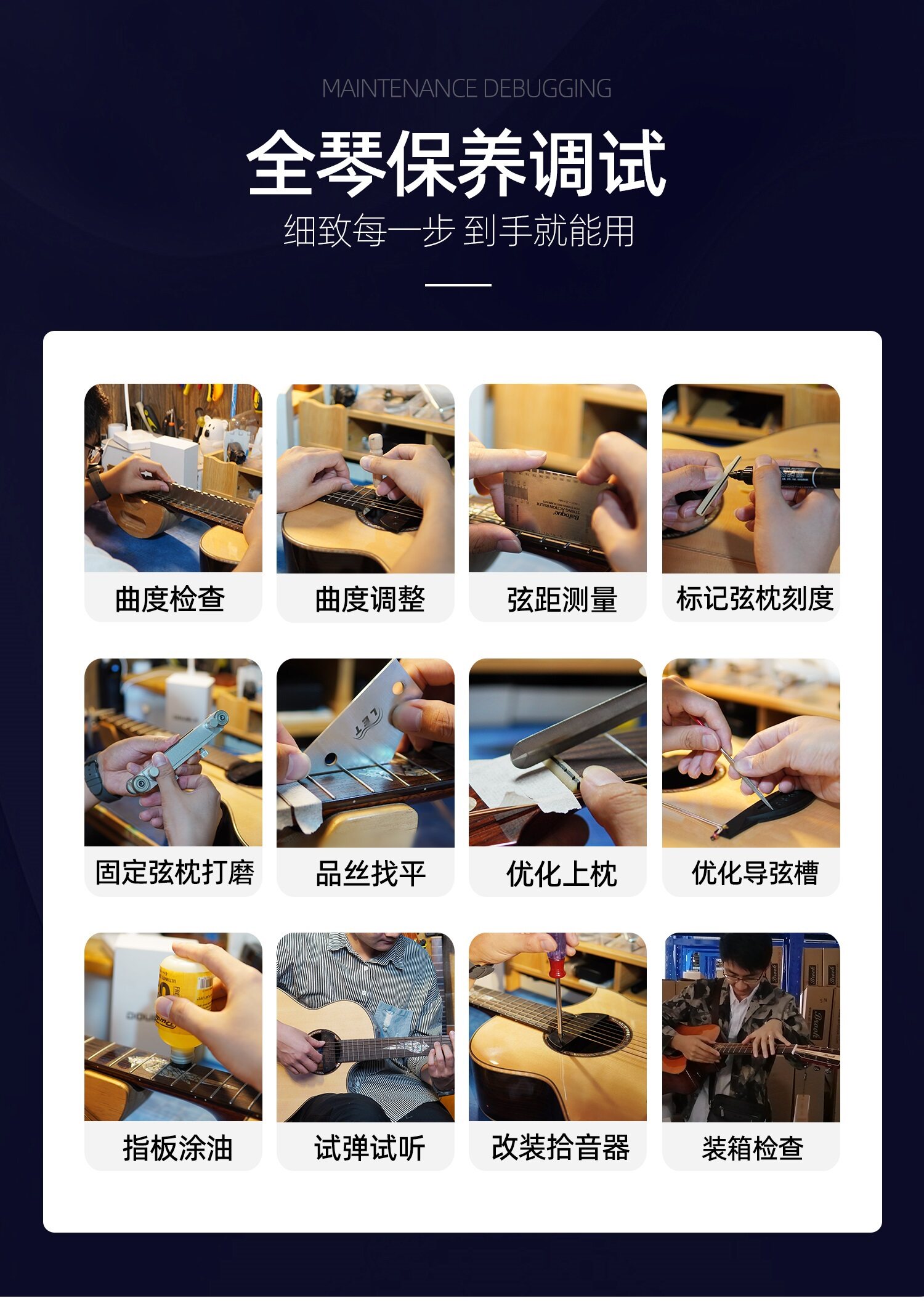 MAINTENANCE DEBUGGING

全琴保养调试

细致每一步 到手就能用

曲度检查

曲度调整

弦距测量

标记弦枕刻度

固定弦枕打磨

品丝找平

优化上枕

优化导弦槽

指板涂油

试弹试听

改装拾音器

装箱检查