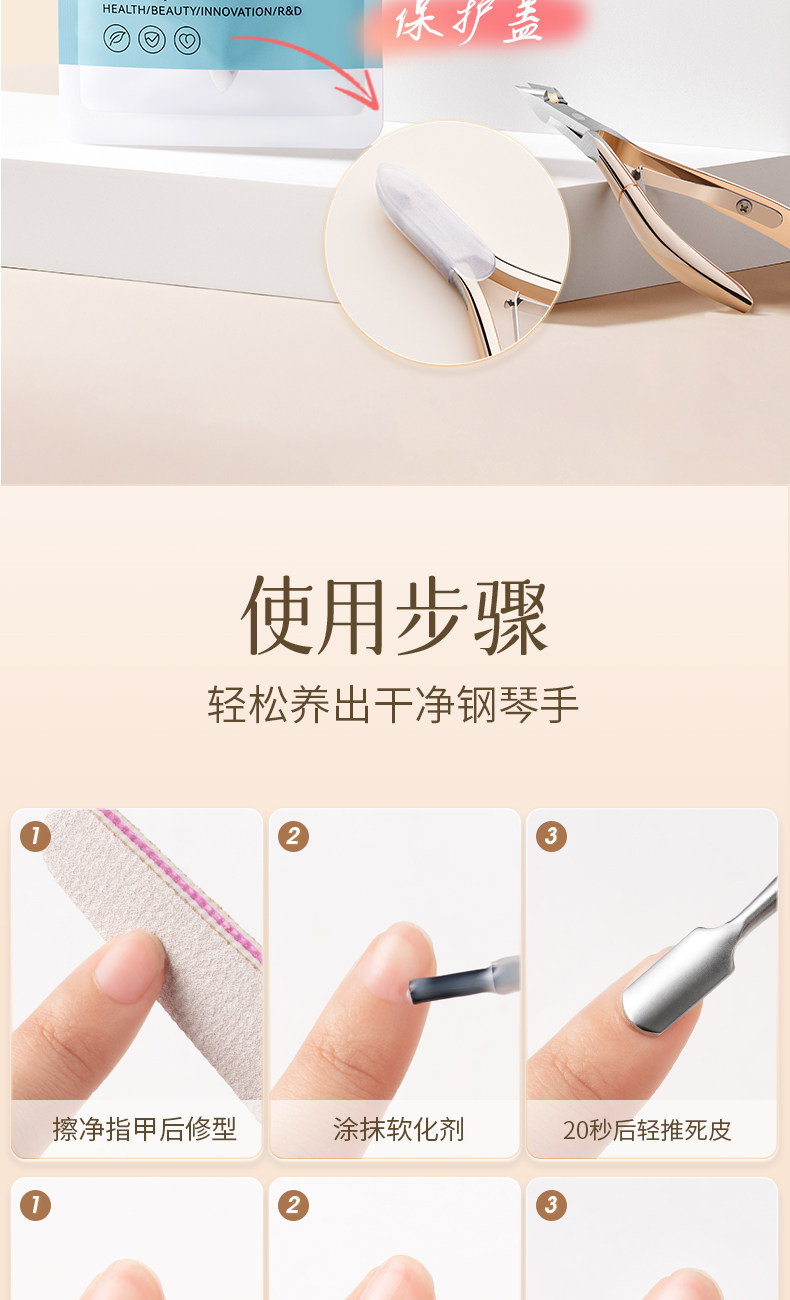 HEALTH/BEAUTY/INNOVATION/R&D

保护盖

使用步骤

轻松养出干净钢琴手

1

擦净指甲后修型

2

涂抹软化剂

3

20秒后轻推死皮

1

2

3