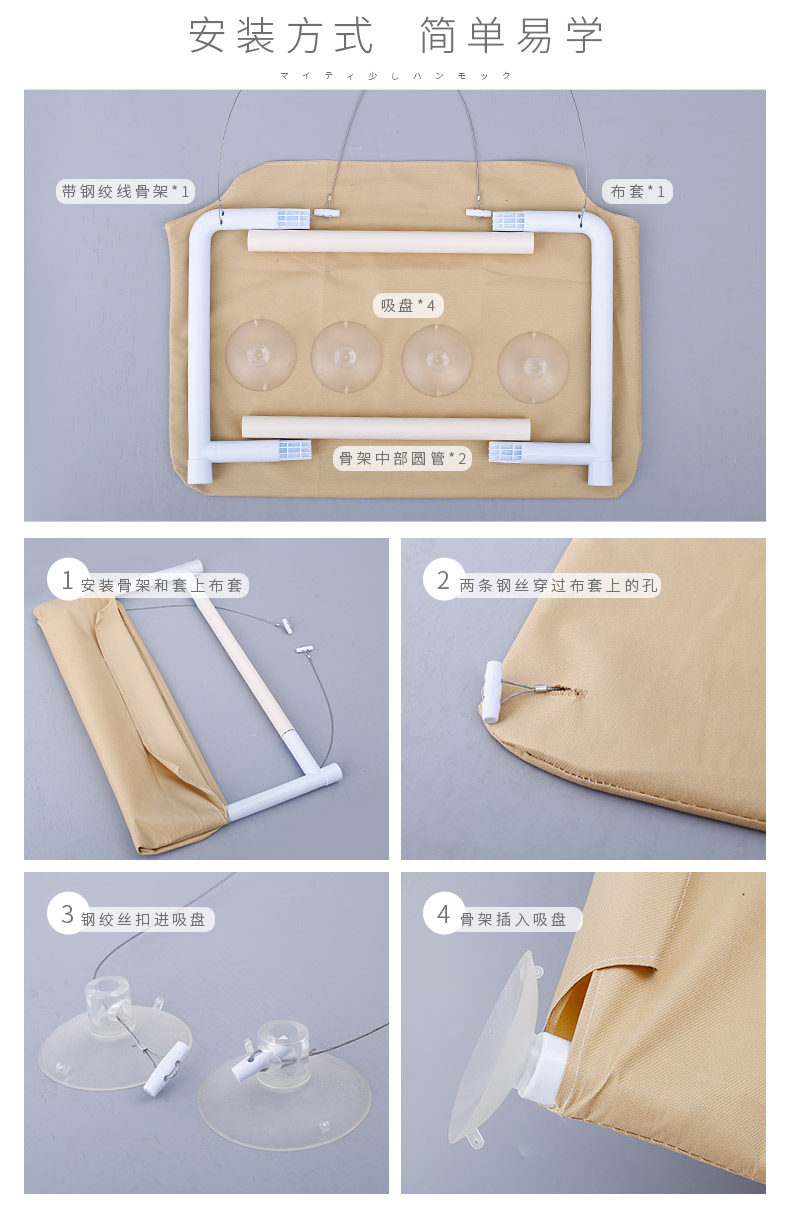 安装方式 简单易学

マイティ少しハンモック

带钢绞线骨架*1

布套*1

吸盘*4

骨架中部圆管*2

1 安装骨架和套上布套

2 两条钢丝穿过布套上的孔

3 钢绞丝扣进吸盘

4 骨架插入吸盘