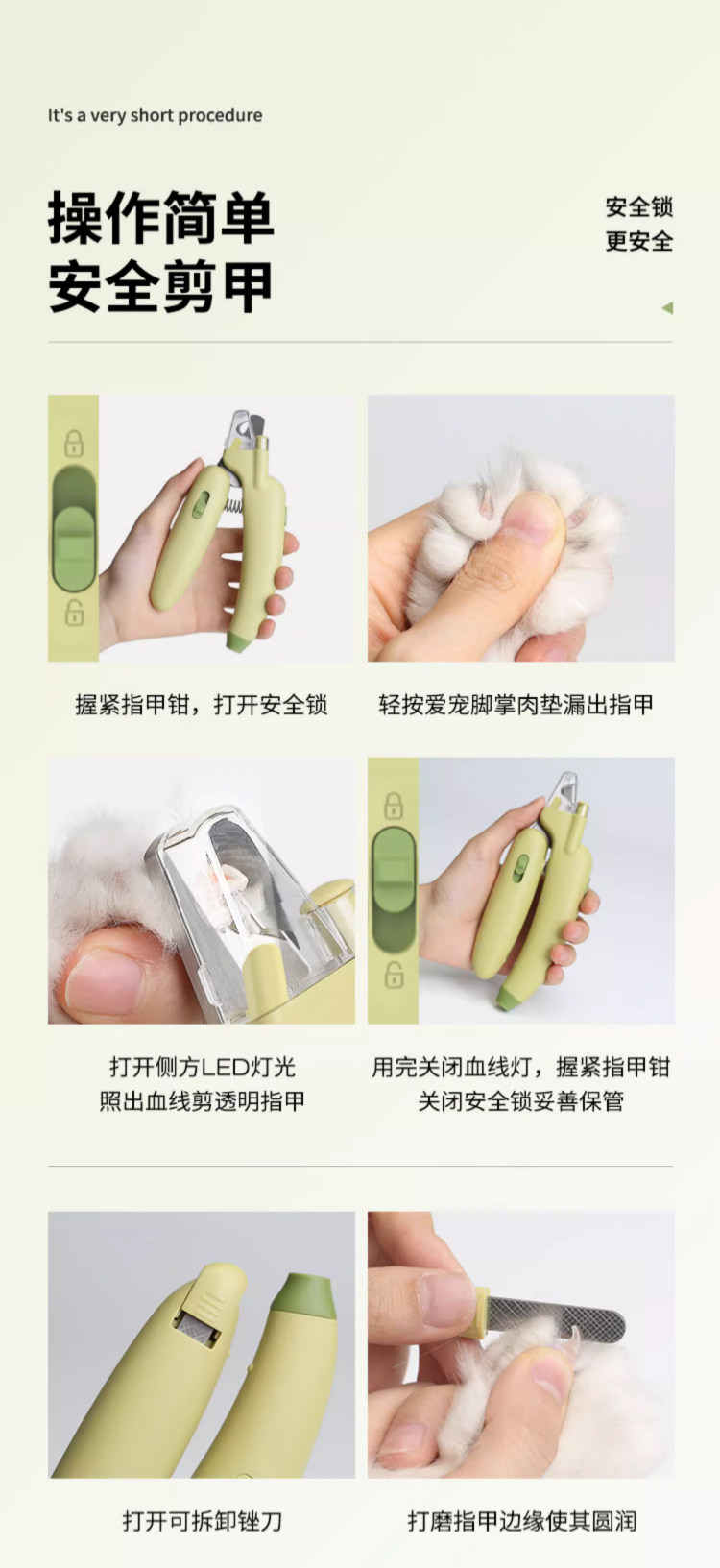 It's a very short procedure

操作简单
安全剪甲

安全锁
更安全

握紧指甲钳，打开安全锁

轻按爱宠脚掌肉垫漏出指甲

打开侧方LED灯光
照出血线剪透明指甲

用完关闭血线灯，握紧指甲钳
关闭安全锁妥善保管

打开可拆卸锉刀

打磨指甲边缘使其圆润