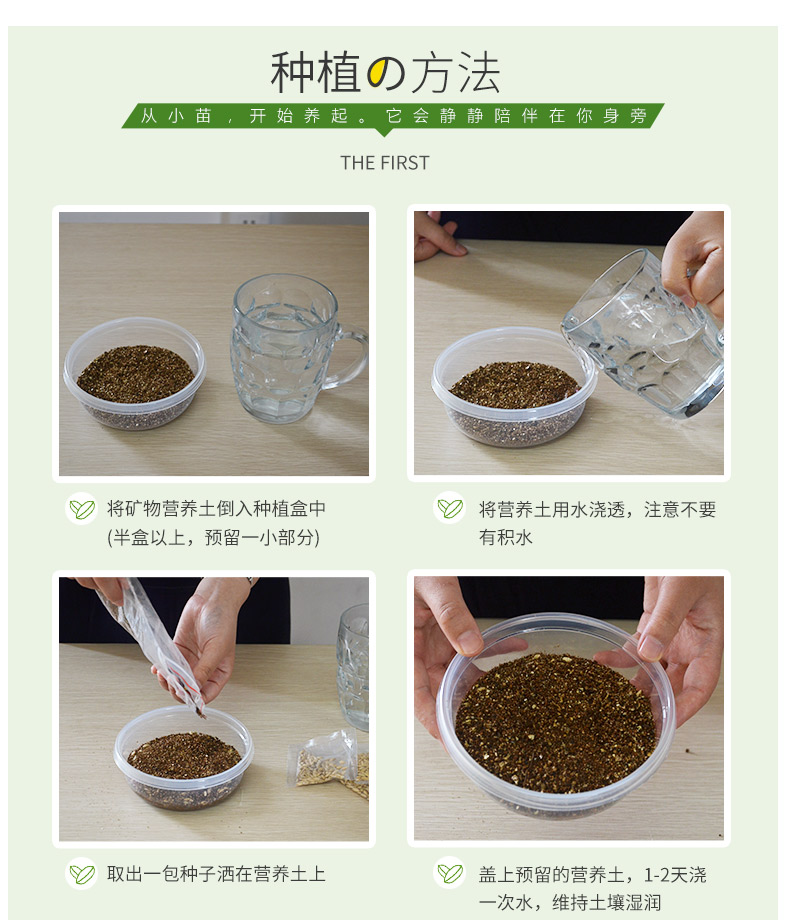 种植の方法

从小苗，开始养起。它会静静陪伴在你身旁

THE FIRST

将矿物营养土倒入种植盒中
(半盒以上，预留一小部分)

将营养土用水浇透，注意不要有积水

取出一包种子洒在营养土上

盖上预留的营养土，1-2天浇一次水，维持土壤湿润