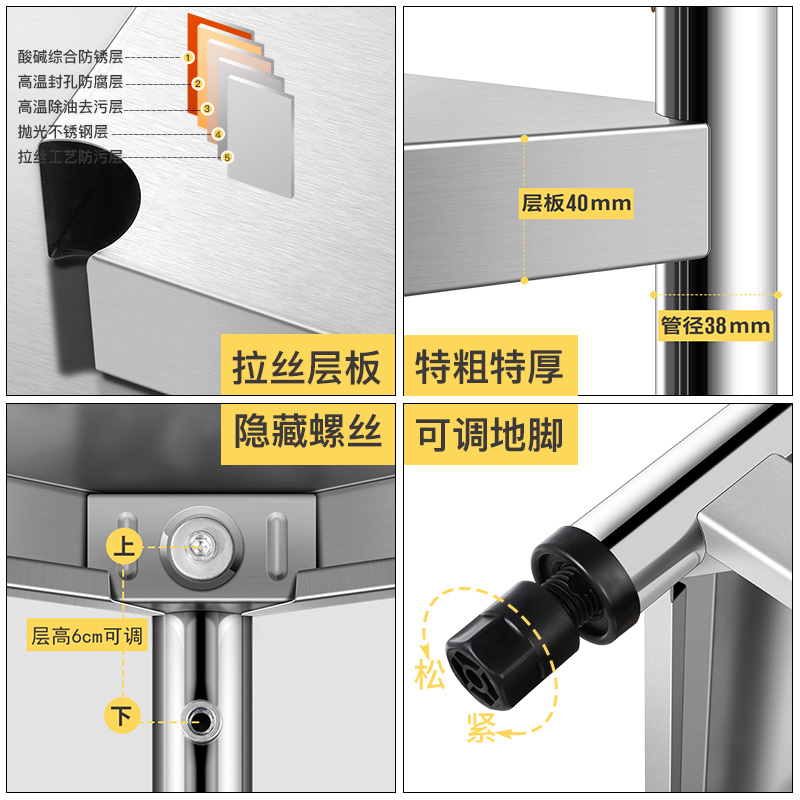 酸碱综合防锈层 1
高温封孔防腐层 2
高温除油去污层 3
抛光不锈钢层 4
拉丝工艺防污层 5

拉丝层板

层板40mm
管径38mm

特粗特厚

隐藏螺丝

上
层高6cm可调
下

可调地脚

松
紧