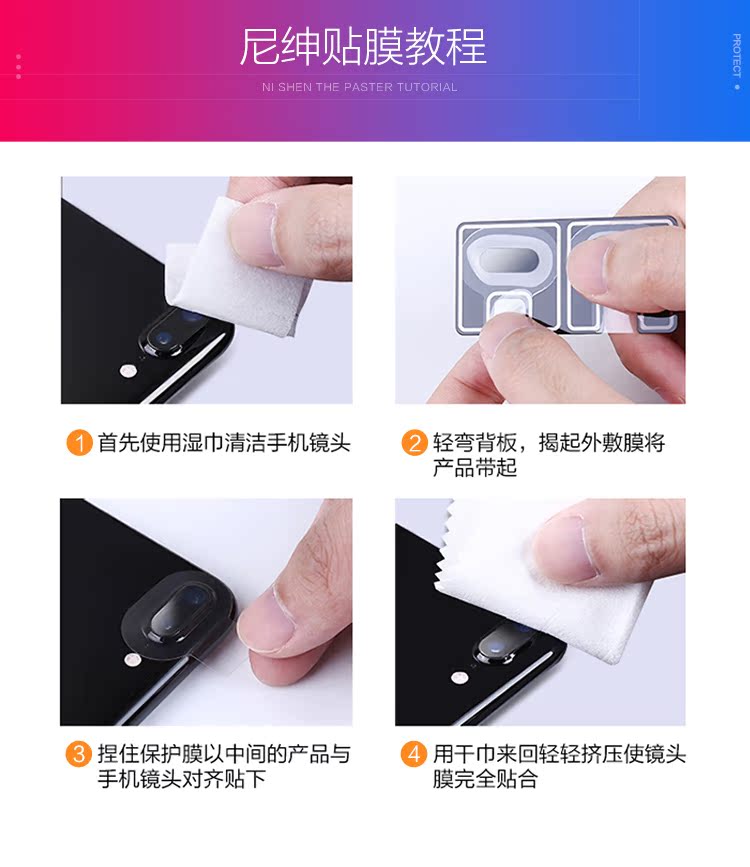 尼绅贴膜教程

NI SHEN THE PASTER TUTORIAL

PROTECT

1 首先使用湿巾清洁手机镜头

2 轻弯背板，揭起外敷膜将产品带起

3 捏住保护膜以中间的产品与手机镜头对齐贴下

4 用干巾来回轻轻挤压使镜头膜完全贴合