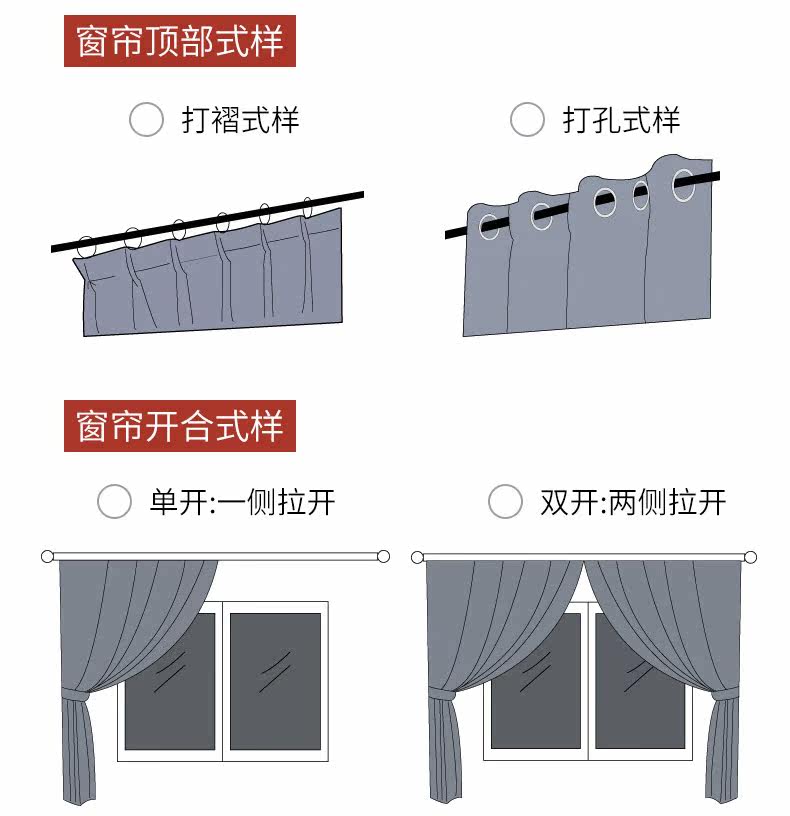 窗帘顶部式样

打褶式样

打孔式样

窗帘开合式样

单开:一侧拉开

双开:两侧拉开