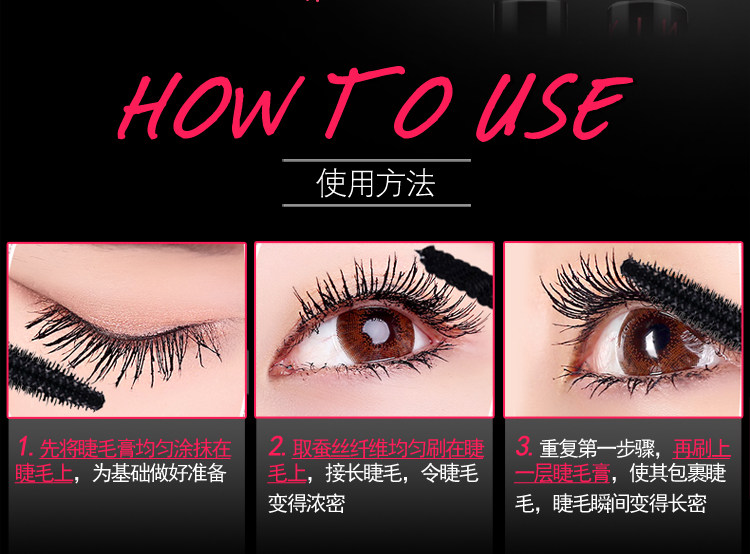 HOW TO USE

使用方法

1. 先将睫毛膏均匀涂抹在睫毛上，为基础做好准备

2. 取蚕丝纤维均匀刷在睫毛上，接长睫毛，令睫毛变得浓密

3. 重复第一步骤，再刷上一层睫毛膏，使其包裹睫毛，睫毛瞬间变得长密