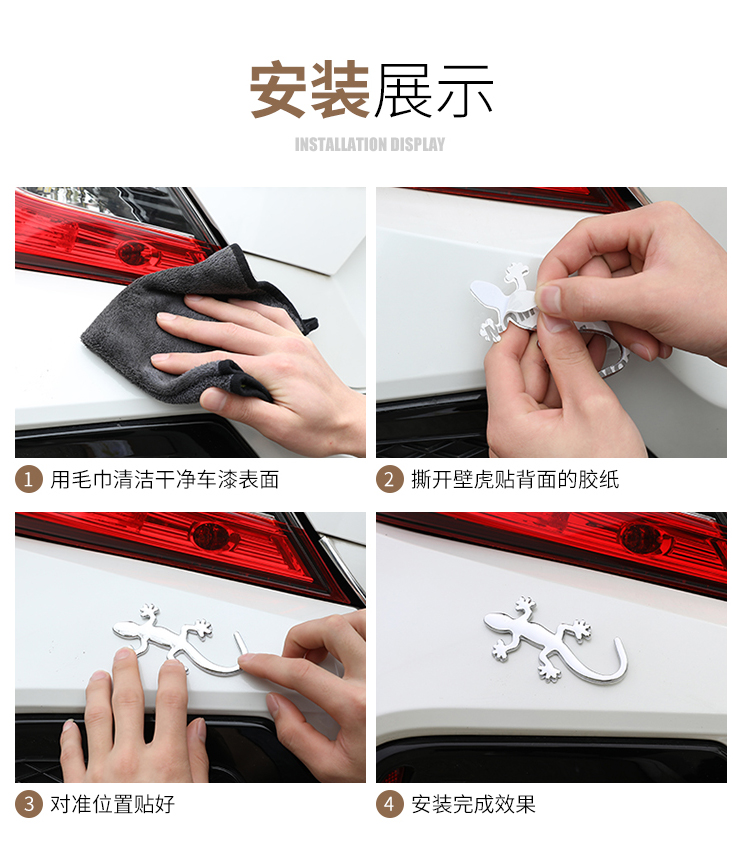 安装展示

INSTALLATION DISPLAY

1 用毛巾清洁干净车漆表面

2 撕开壁虎贴背面的胶纸

3 对准位置贴好

4 安装完成效果