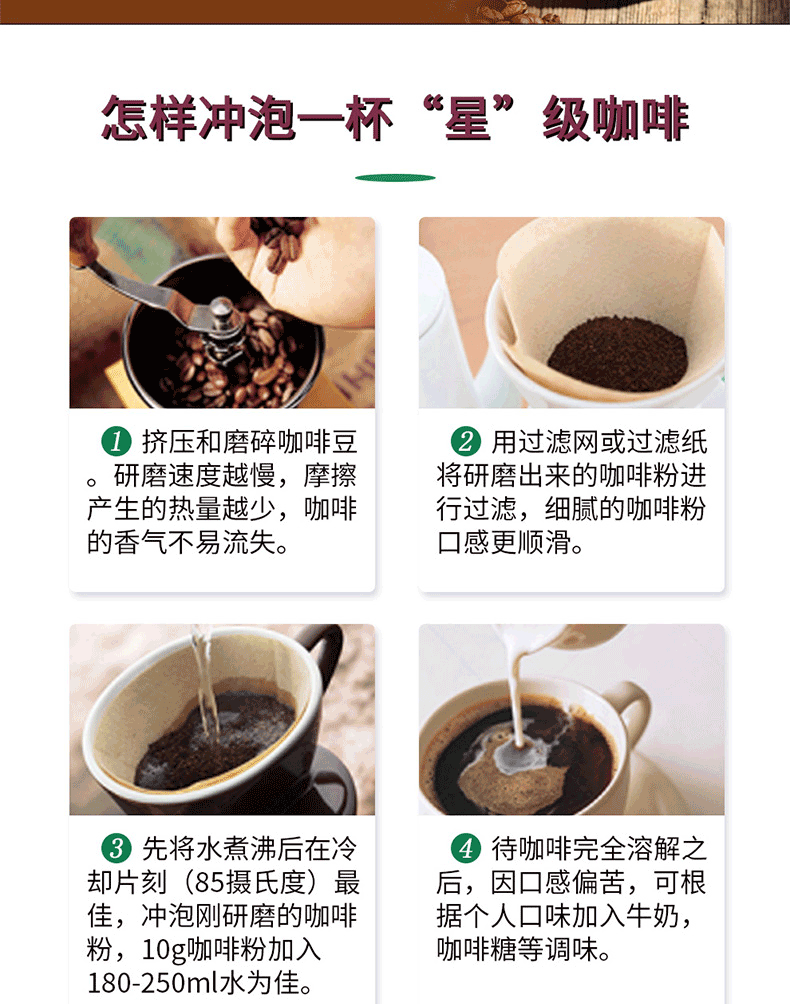 怎样冲泡一杯“星”级咖啡

1 挤压和磨碎咖啡豆。研磨速度越慢，摩擦产生的热量越少，咖啡的香气不易流失。

2 用过滤网或过滤纸将研磨出来的咖啡粉进行过滤，细腻的咖啡粉口感更顺滑。

3 先将水煮沸后在冷却片刻（85摄氏度）最佳，冲泡刚研磨的咖啡粉，10g咖啡粉加入180-250ml水为佳。

4 待咖啡完全溶解之后，因口感偏苦，可根据个人口味加入牛奶，咖啡糖等调味。