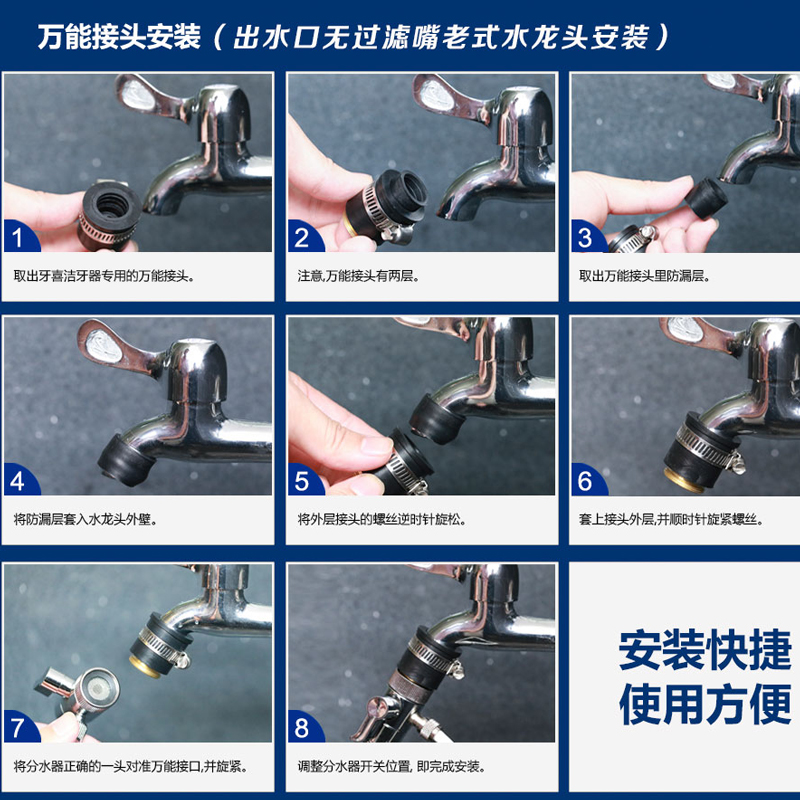 万能接头安装（出水口无过滤嘴老式水龙头安装）

1
取出牙喜洁牙器专用的万能接头。

2
注意,万能接头有两层。

3
取出万能接头里防漏层。

4
将防漏层套入水龙头外壁。

5
将外层接头的螺丝逆时针旋松。

6
套上接头外层,并顺时针旋紧螺丝。

7
将分水器正确的一头对准万能接口,并旋紧。

8
调整分水器开关位置, 即完成安装。

安装快捷
使用方便