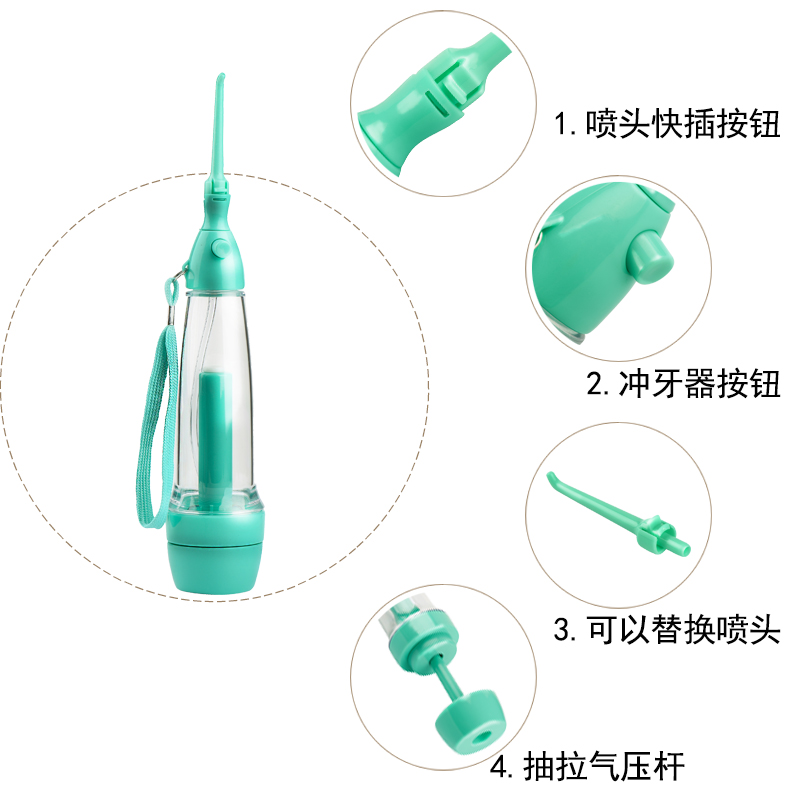 1. 喷头快插按钮

2. 冲牙器按钮

3. 可以替换喷头

4. 抽拉气压杆