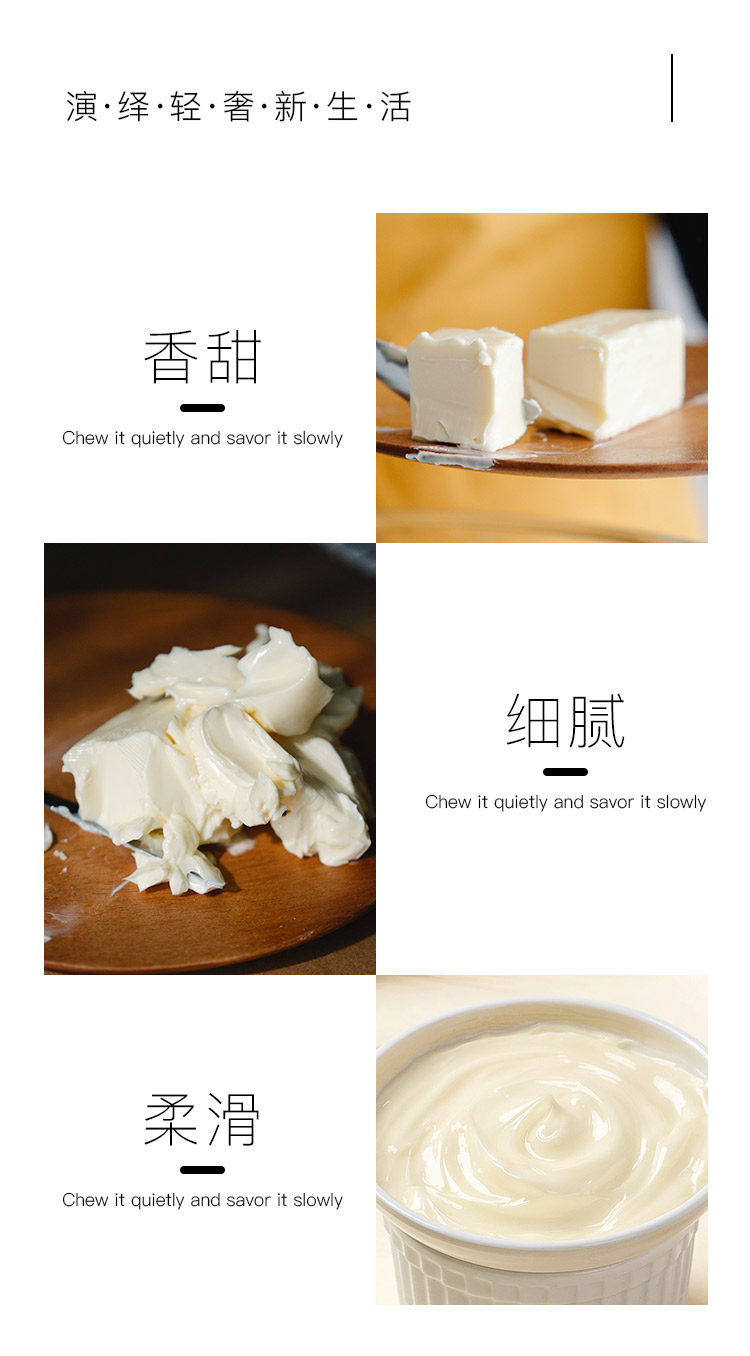 演·绎·轻·奢·新·生·活

香甜

Chew it quietly and savor it slowly

细腻

Chew it quietly and savor it slowly

柔滑

Chew it quietly and savor it slowly