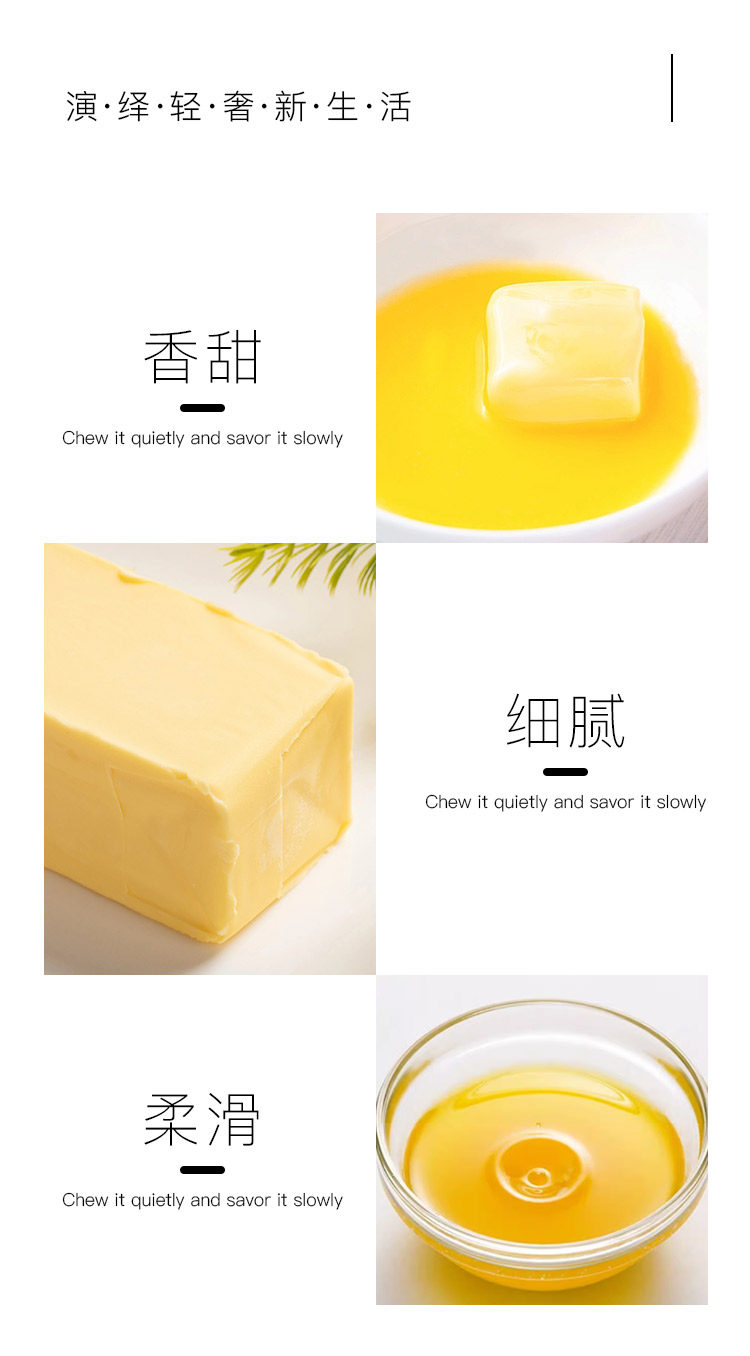 演·绎·轻·奢·新·生·活

香甜

Chew it quietly and savor it slowly

细腻

Chew it quietly and savor it slowly

柔滑

Chew it quietly and savor it slowly