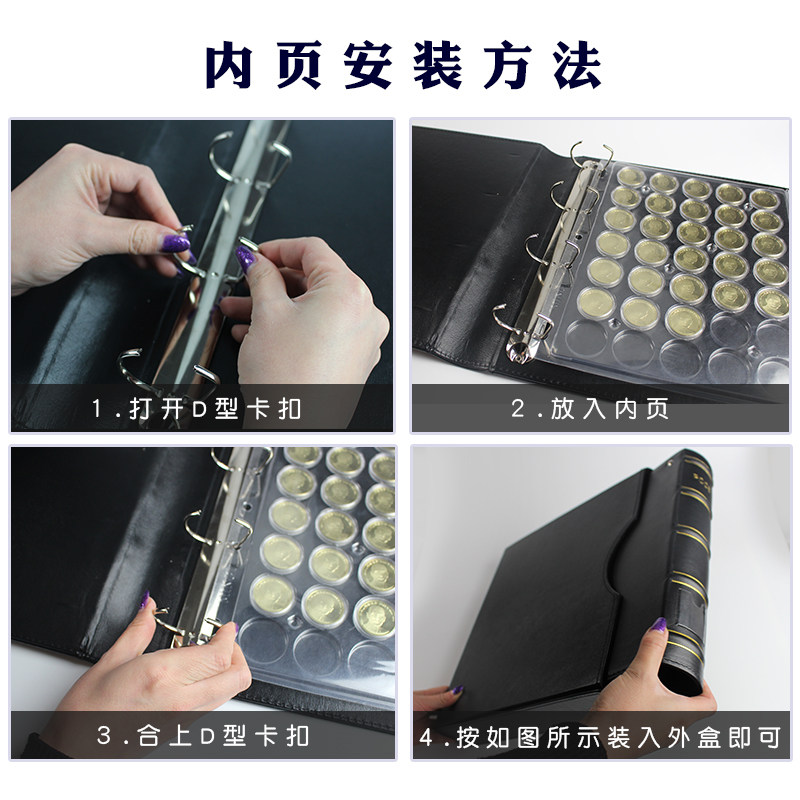 内页安装方法

1.打开D型卡扣

2.放入内页

3.合上D型卡扣

4.按如图所示装入外盒即可