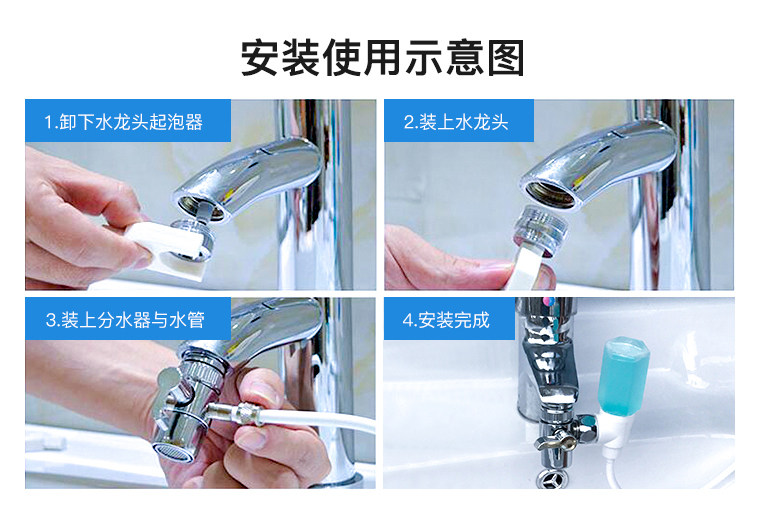 安装使用示意图

1.卸下水龙头起泡器

2.装上水龙头

3.装上分水器与水管

4.安装完成