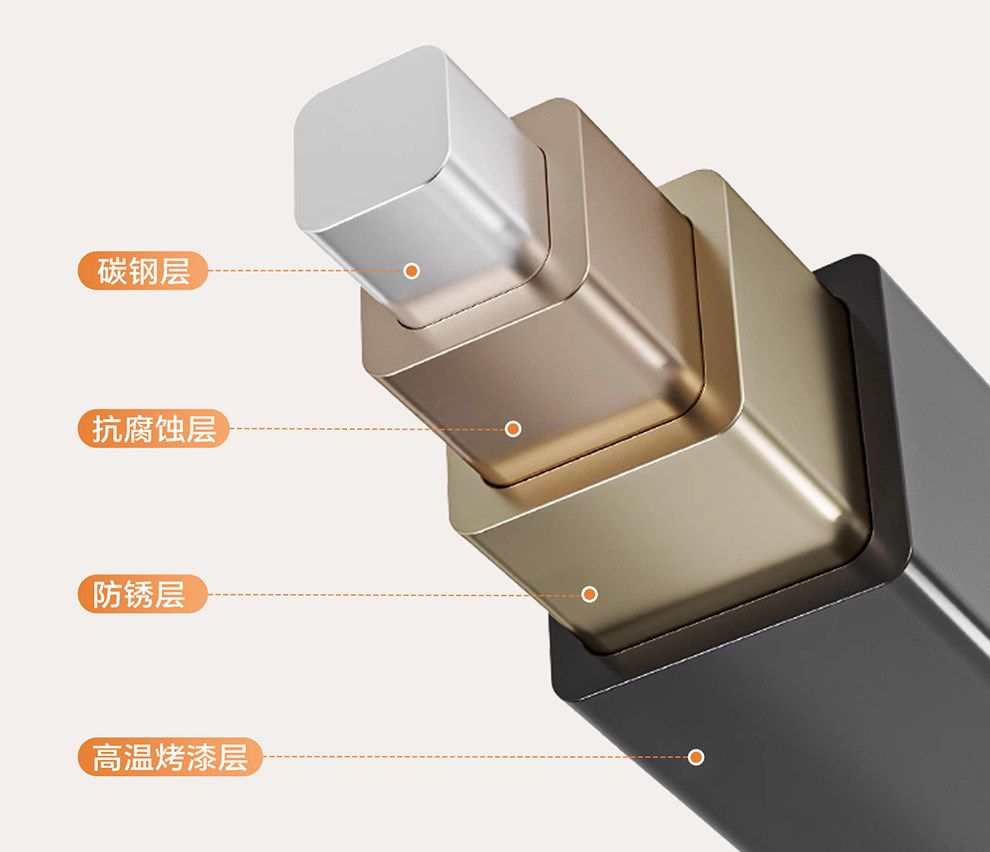 碳钢层

抗腐蚀层

防锈层

高温烤漆层