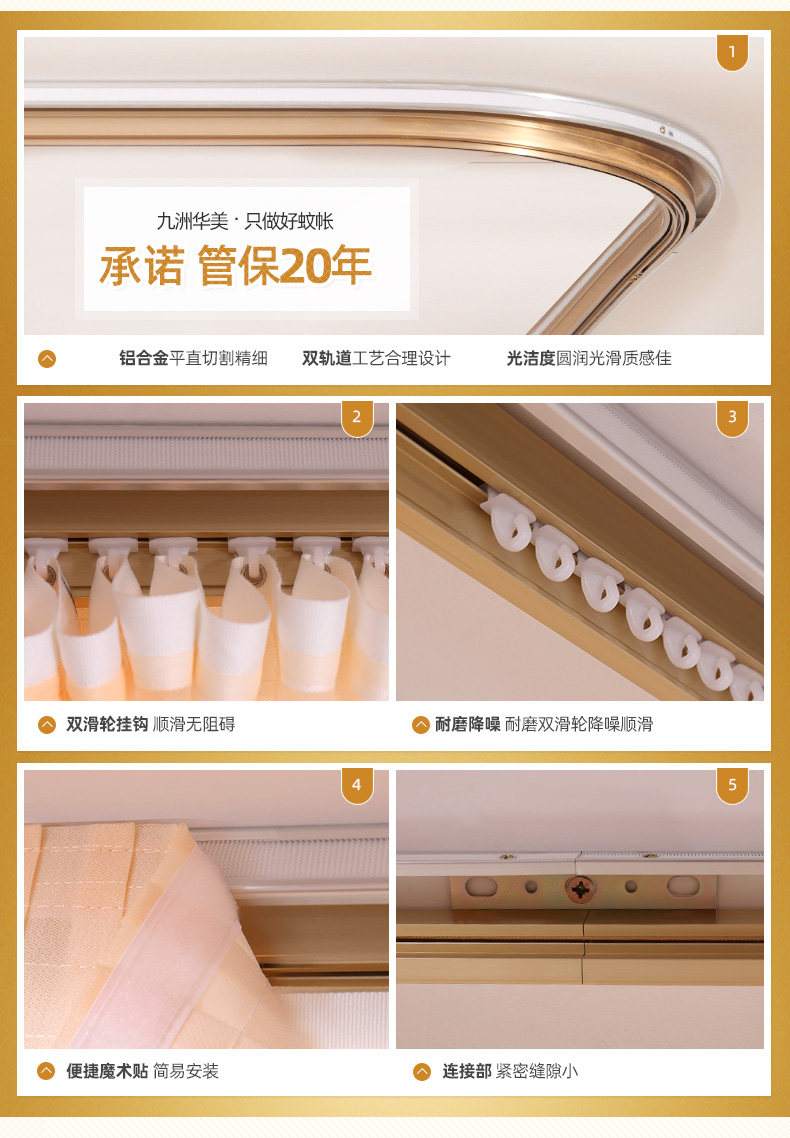 1

九洲华美 · 只做好蚊帐

承诺 管保20年

铝合金平直切割精细 双轨道工艺合理设计 光洁度圆润光滑质感佳

2

双滑轮挂钩 顺滑无阻碍

3

耐磨降噪 耐磨双滑轮降噪顺滑

4

便捷魔术贴 简易安装

5

连接部 紧密缝隙小