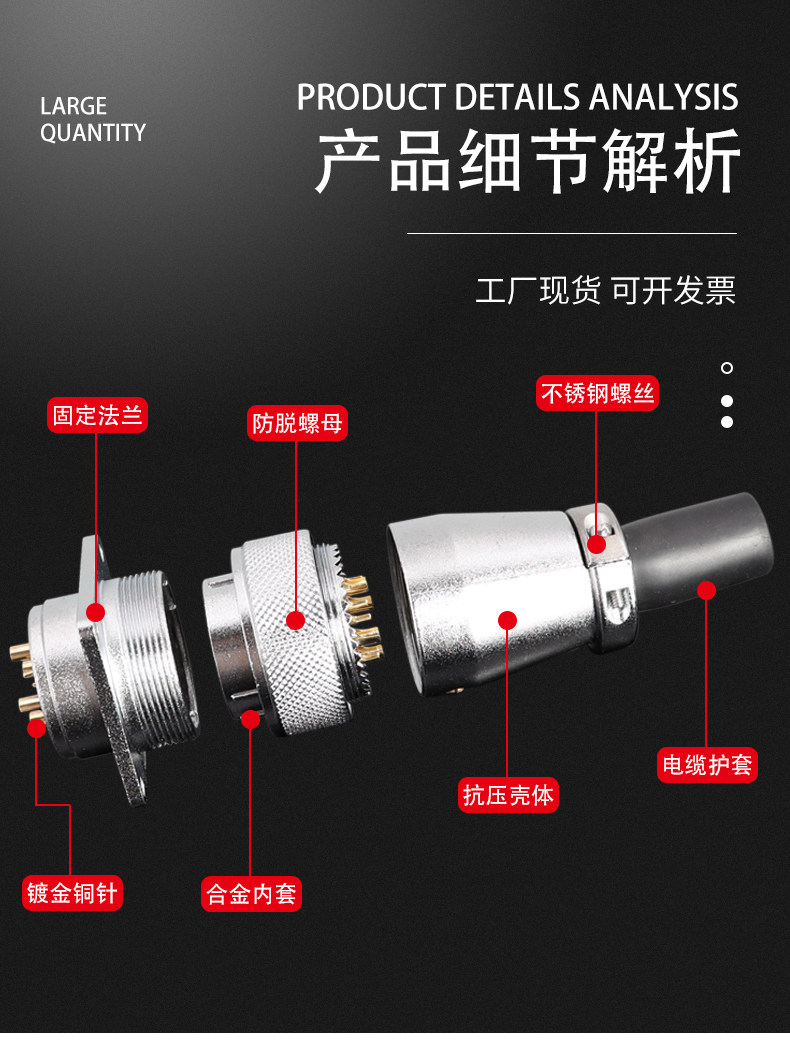 LARGE
QUANTITY

PRODUCT DETAILS ANALYSIS
产品细节解析

工厂现货 可开发票

固定法兰

防脱螺母

不锈钢螺丝

电缆护套

抗压壳体

镀金铜针

合金内套