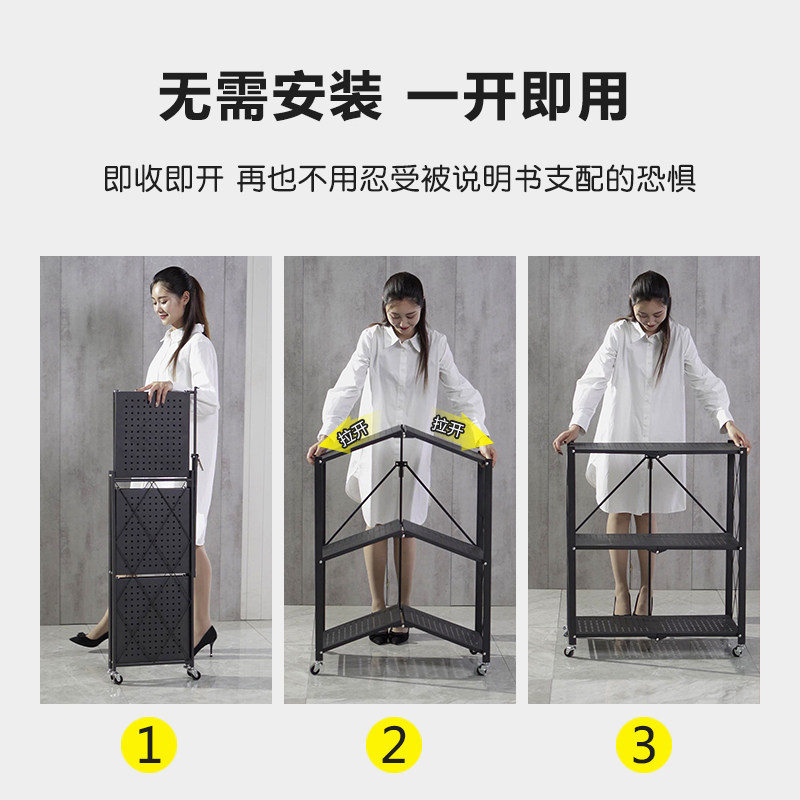 无需安装 一开即用

即收即开 再也不用忍受被说明书支配的恐惧

拉开

拉开

1

2

3