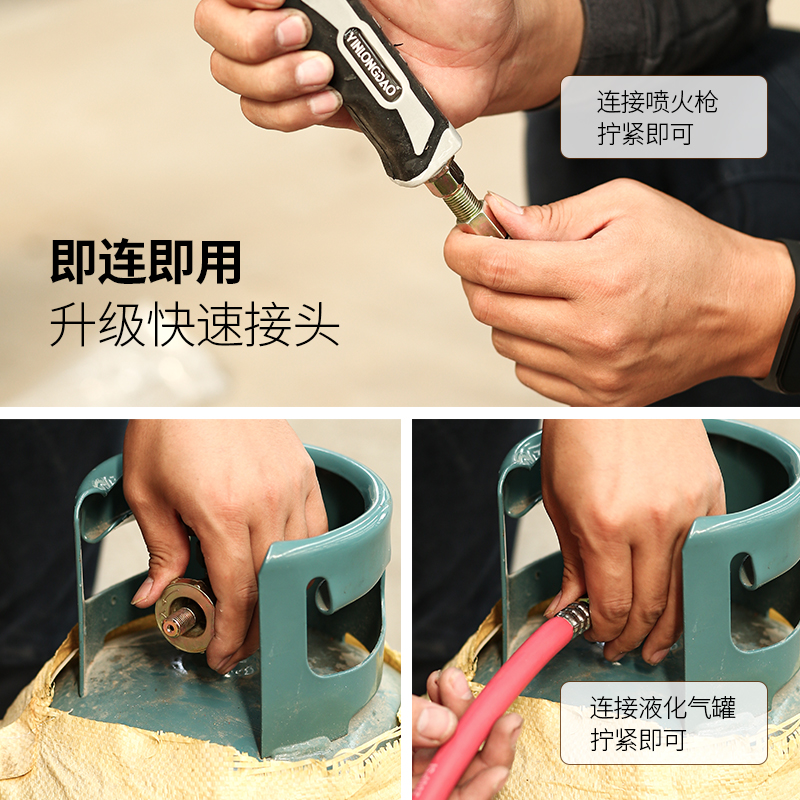 YINLONGDAO

连接喷火枪
拧紧即可

即连即用
升级快速接头

连接液化气罐
拧紧即可