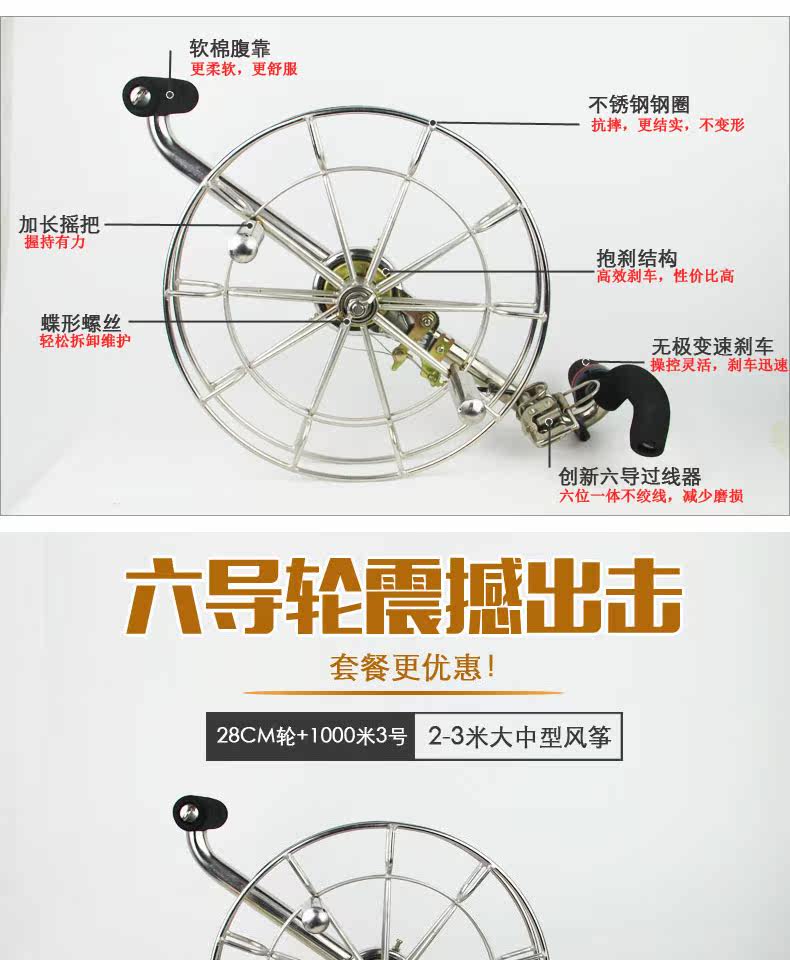 软棉腹靠
更柔软，更舒服

不锈钢钢圈
抗摔，更结实，不变形

加长摇把
握持有力

抱刹结构
高效刹车，性价比高

蝶形螺丝
轻松拆卸维护

无极变速刹车
操控灵活，刹车迅速

创新六导过线器
六位一体不绞线，减少磨损

六导轮震撼出击

套餐更优惠!

28CM轮+1000米3号 2-3米大中型风筝