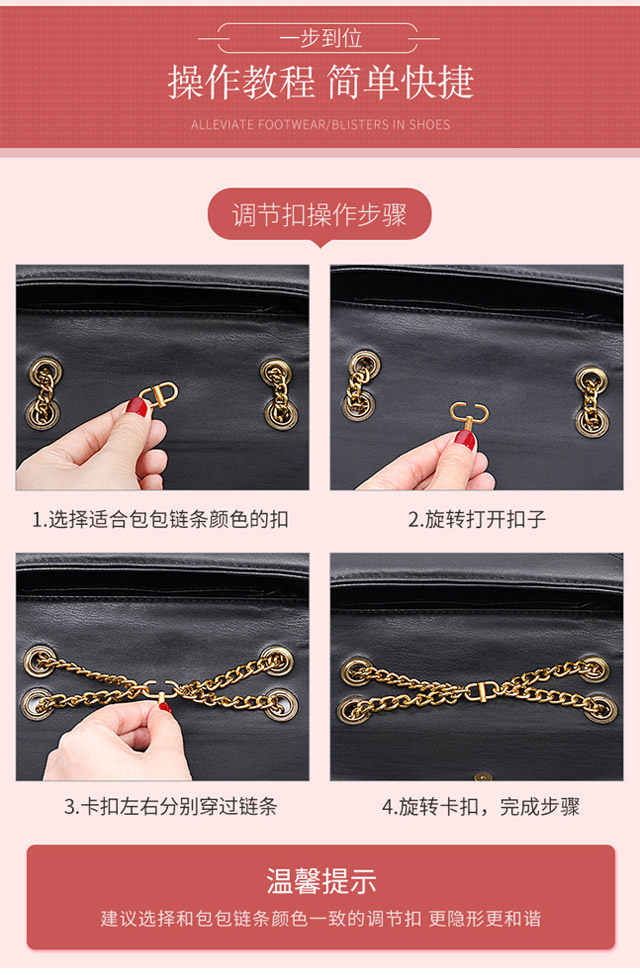 一步到位

操作教程 简单快捷

ALLEVIATE FOOTWEAR/BLISTERS IN SHOES

调节扣操作步骤

1.选择适合包包链条颜色的扣

2.旋转打开扣子

3.卡扣左右分别穿过链条

4.旋转卡扣，完成步骤

温馨提示

建议选择和包包链条颜色一致的调节扣 更隐形更和谐