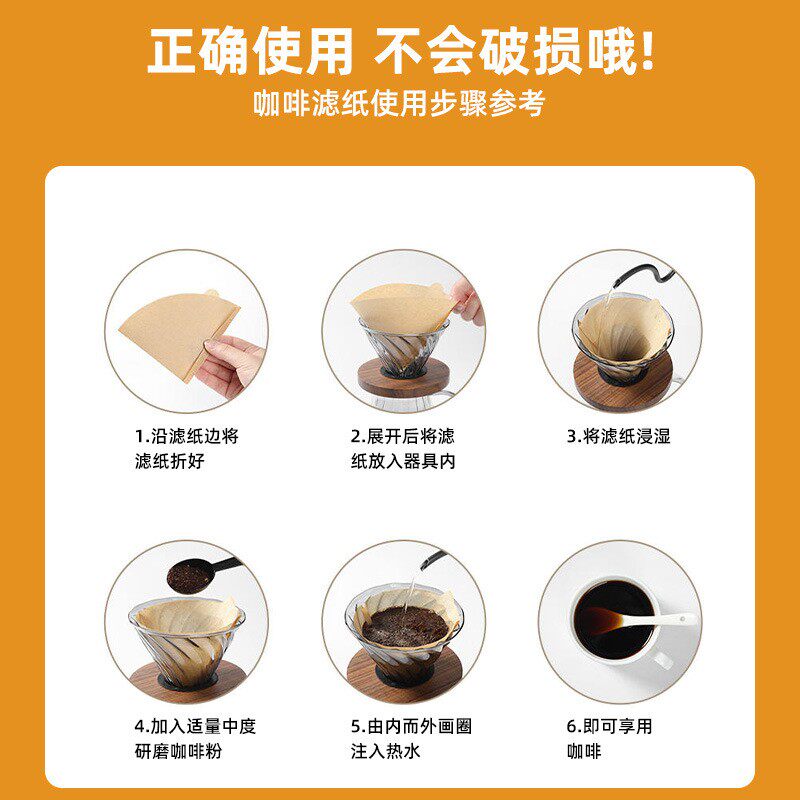 正确使用 不会破损哦!
咖啡滤纸使用步骤参考

1.沿滤纸边将滤纸折好

2.展开后将滤纸放入器具内

3.将滤纸浸湿

4.加入适量中度研磨咖啡粉

5.由内而外画圈注入热水

6.即可享用咖啡