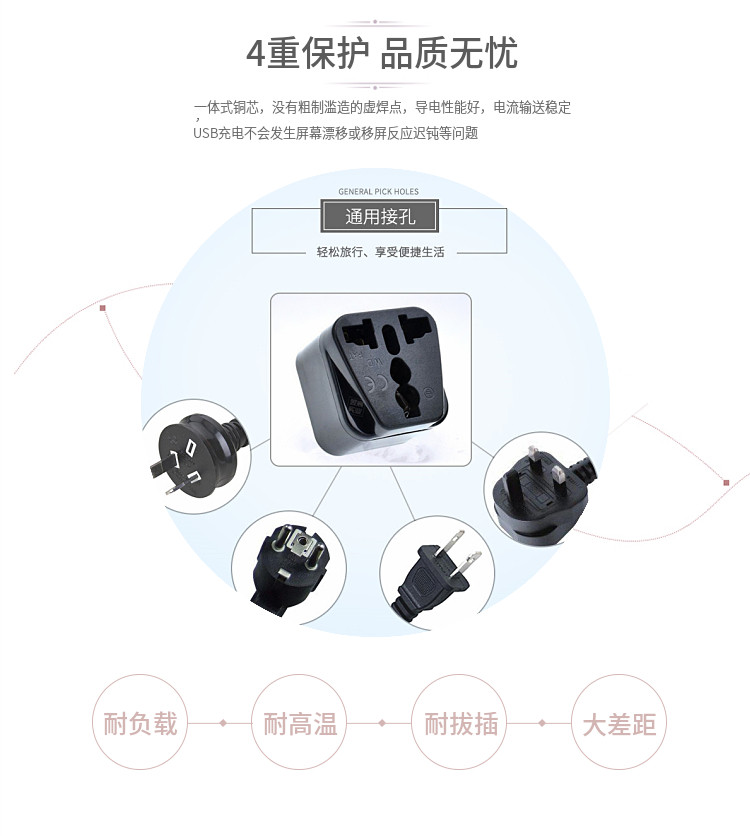 4重保护 品质无忧

一体式铜芯，没有粗制滥造的虚焊点，导电性能好，电流输送稳定，USB充电不会发生屏幕漂移或移屏反应迟钝等问题

GENERAL PICK HOLES

通用接孔

轻松旅行、享受便捷生活

耐负载

耐高温

耐拔插

大差距