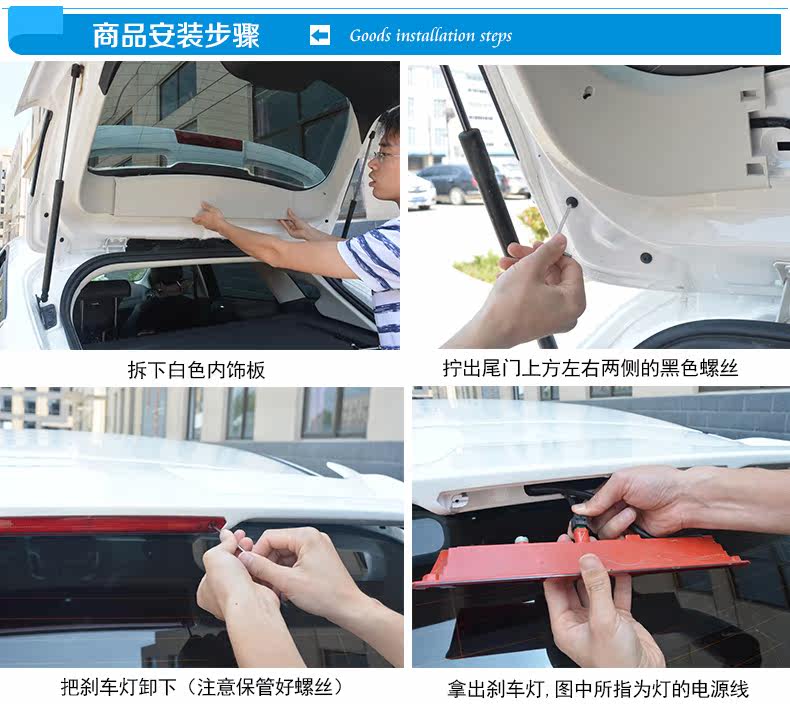 商品安装步骤

Goods installation steps

拆下白色内饰板

拧出尾门上方左右两侧的黑色螺丝

把刹车灯卸下（注意保管好螺丝）

拿出刹车灯，图中所指为灯的电源线