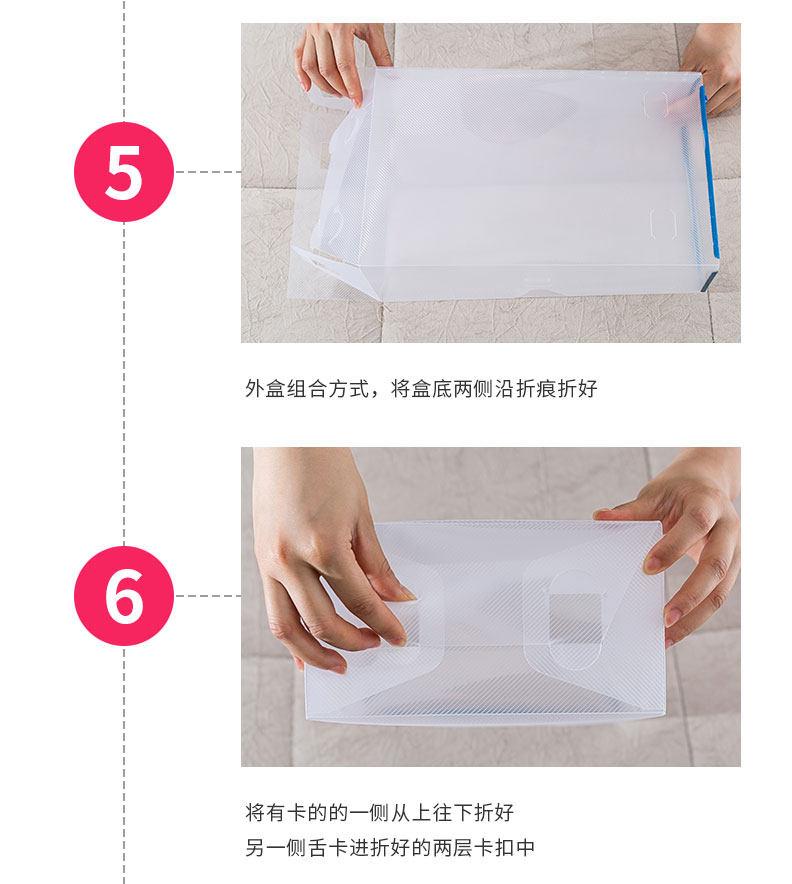 5

外盒组合方式，将盒底两侧沿折痕折好

6

将有卡的的一侧从上往下折好
另一侧舌卡进折好的两层卡扣中