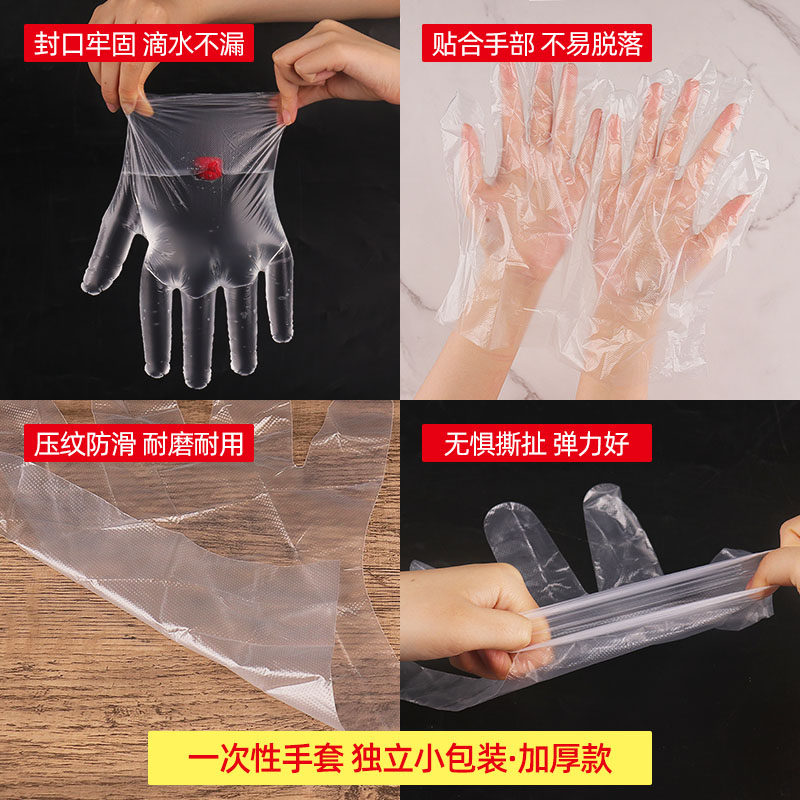 封口牢固 滴水不漏

贴合手部 不易脱落

压纹防滑 耐磨耐用

无惧撕扯 弹力好

一次性手套 独立小包装·加厚款