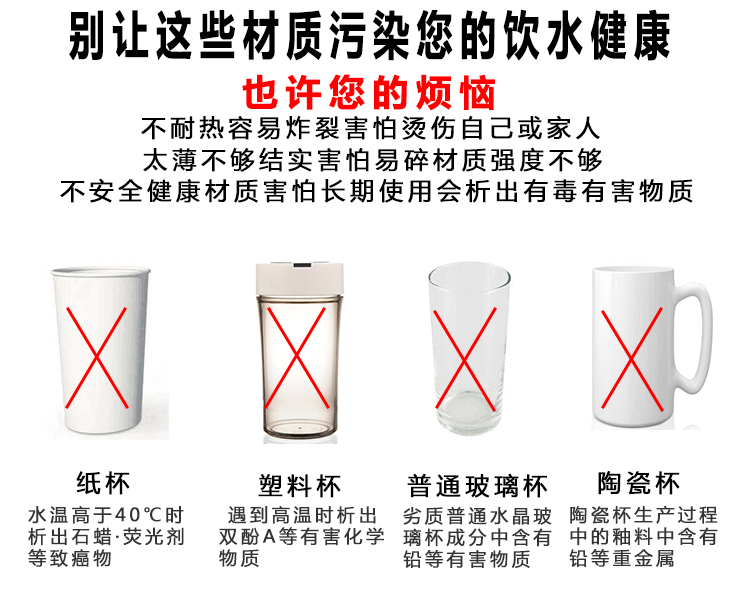 别让这些材质污染您的饮水健康

也许您的烦恼

不耐热容易炸裂害怕烫伤自己或家人
太薄不够结实害怕易碎材质强度不够
不安全健康材质害怕长期使用会析出有毒有害物质

纸杯

水温高于40℃时析出石蜡·荧光剂等致癌物

塑料杯

遇到高温时析出双酚A等有害化学物质

普通玻璃杯

劣质普通水晶玻璃杯成分中含有铅等有害物质

陶瓷杯

陶瓷杯生产过程中的釉料中含有铅等重金属