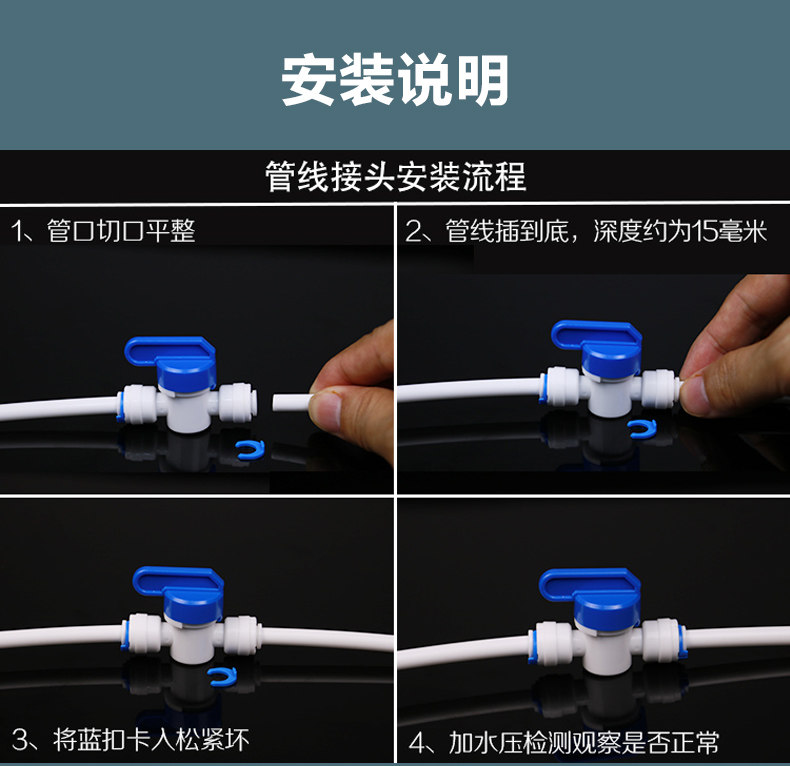 安装说明

管线接头安装流程

1、管口切口平整

2、管线插到底，深度约为15毫米

3、将蓝扣卡入松紧环

4、加水压检测观察是否正常