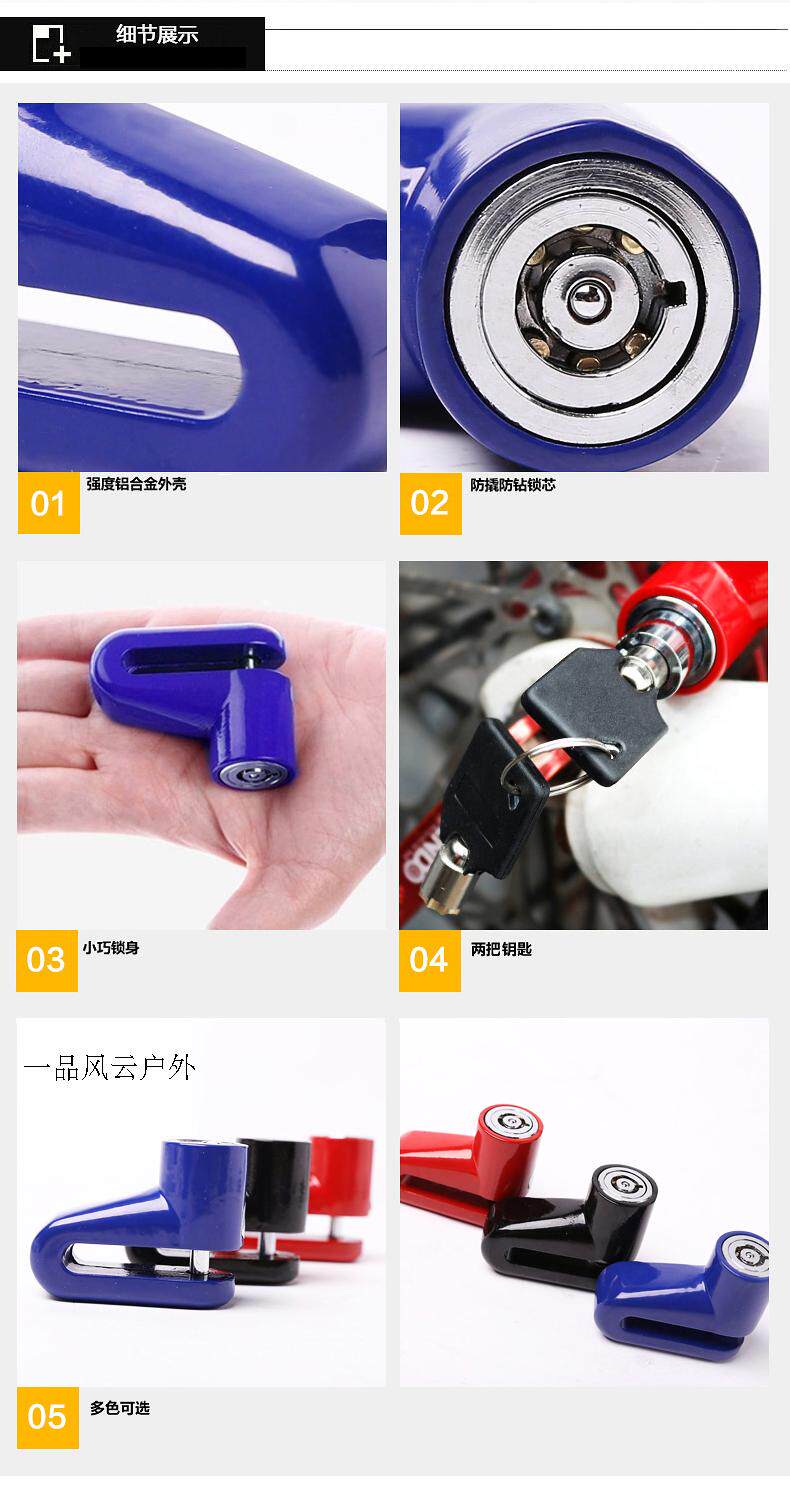 细节展示

01 强度铝合金外壳

02 防撬防钻锁芯

03 小巧锁身

04 两把钥匙

一品风云户外

05 多色可选