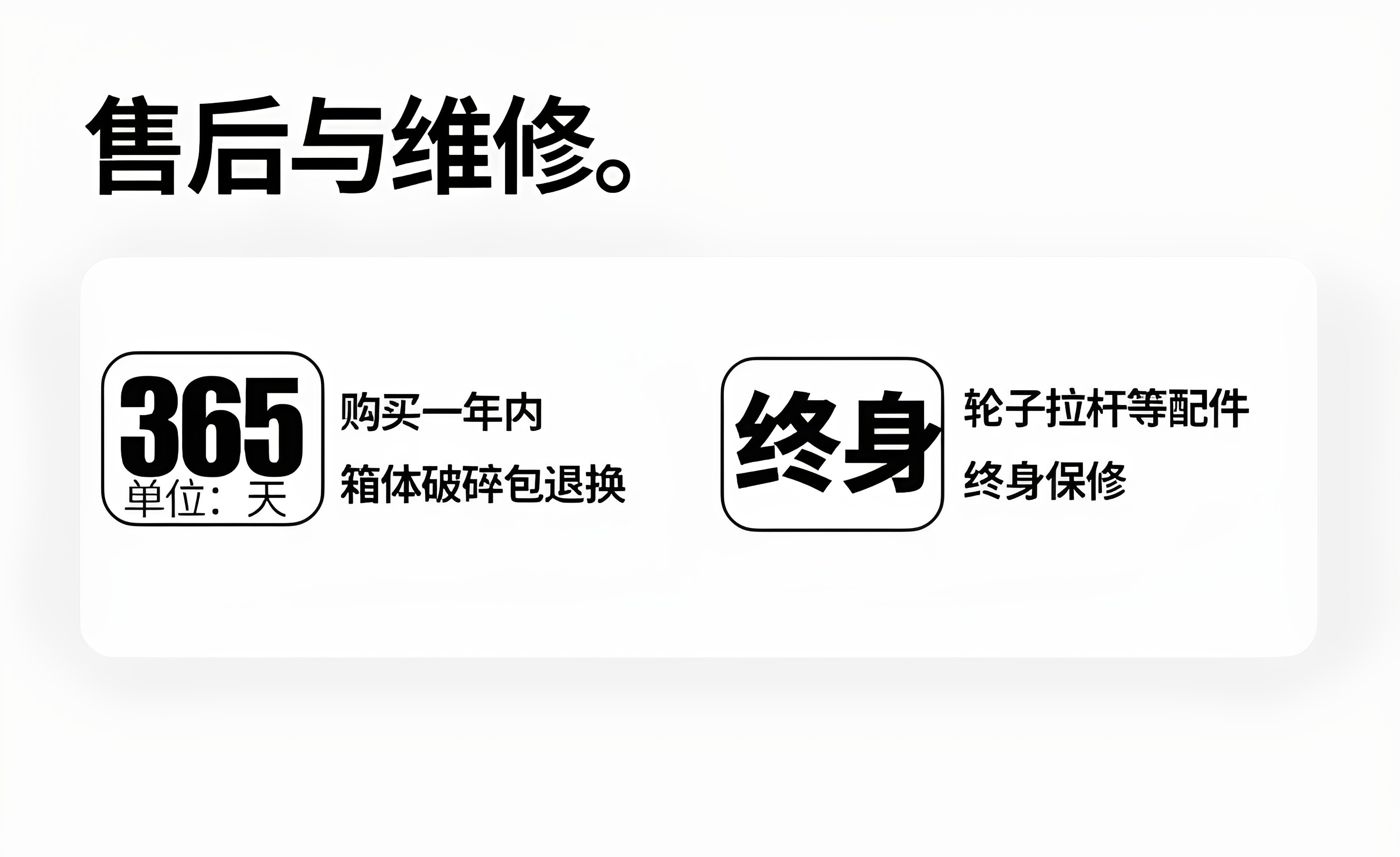 售后与维修。

365
单位：天

购买一年内
箱体破碎包退换

终身

轮子拉杆等配件
终身保修