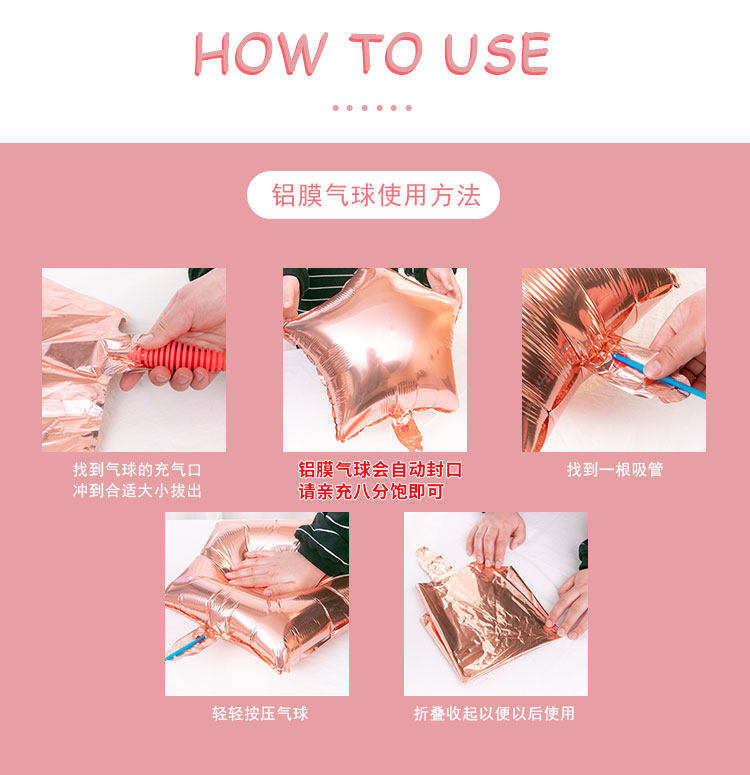 HOW TO USE

铝膜气球使用方法

找到气球的充气口
冲到合适大小拔出

铝膜气球会自动封口
请亲充八分饱即可

找到一根吸管

轻轻按压气球

折叠收起以便以后使用