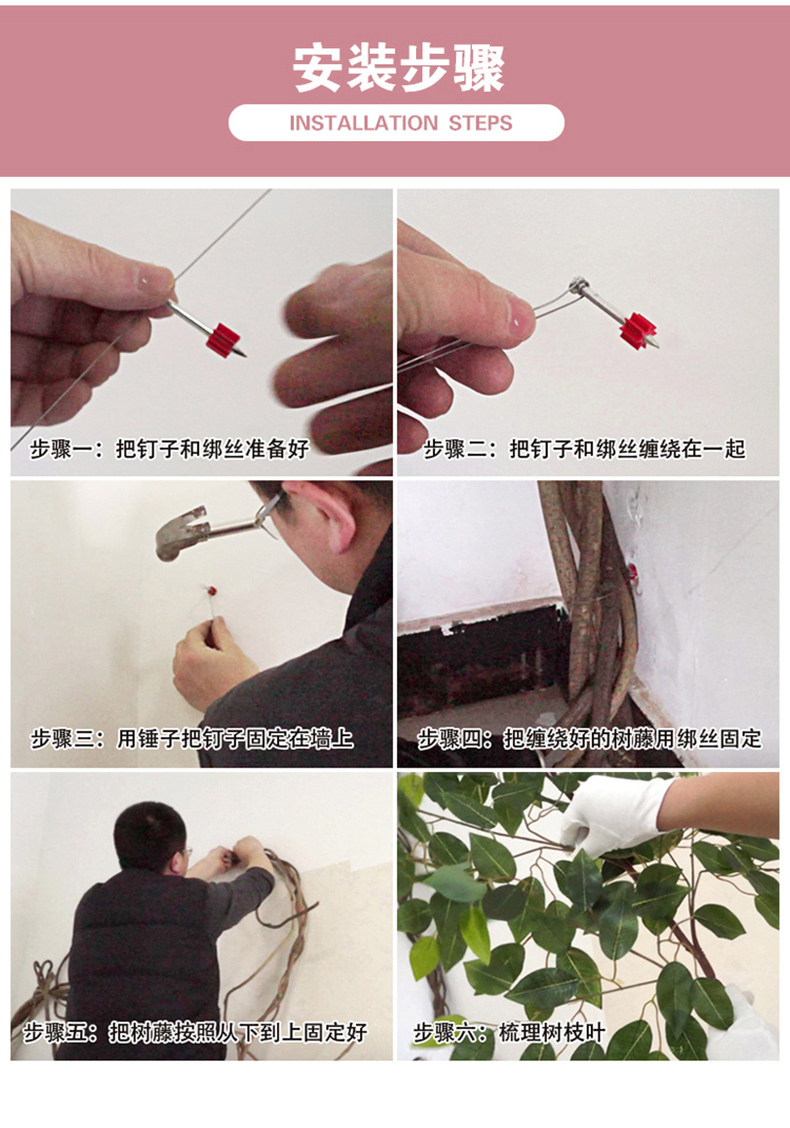 安装步骤

INSTALLATION STEPS

步骤一：把钉子和绑丝准备好

步骤二：把钉子和绑丝缠绕在一起

步骤三：用锤子把钉子固定在墙上

步骤四：把缠绕好的树藤用绑丝固定

步骤五：把树藤按照从下到上固定好

步骤六：梳理树枝叶