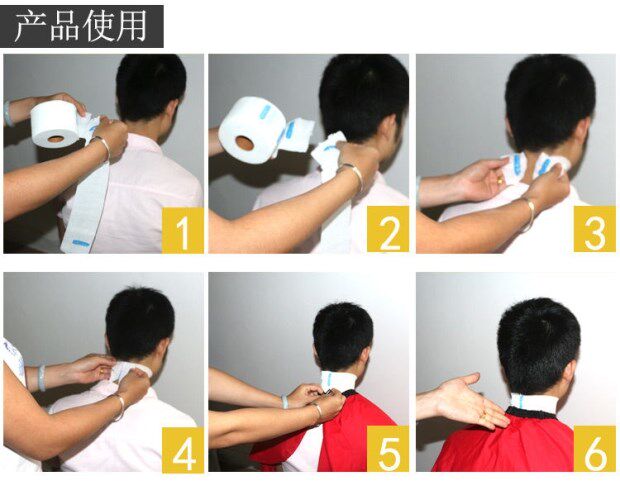 产品使用

1

2

3

4

5

6