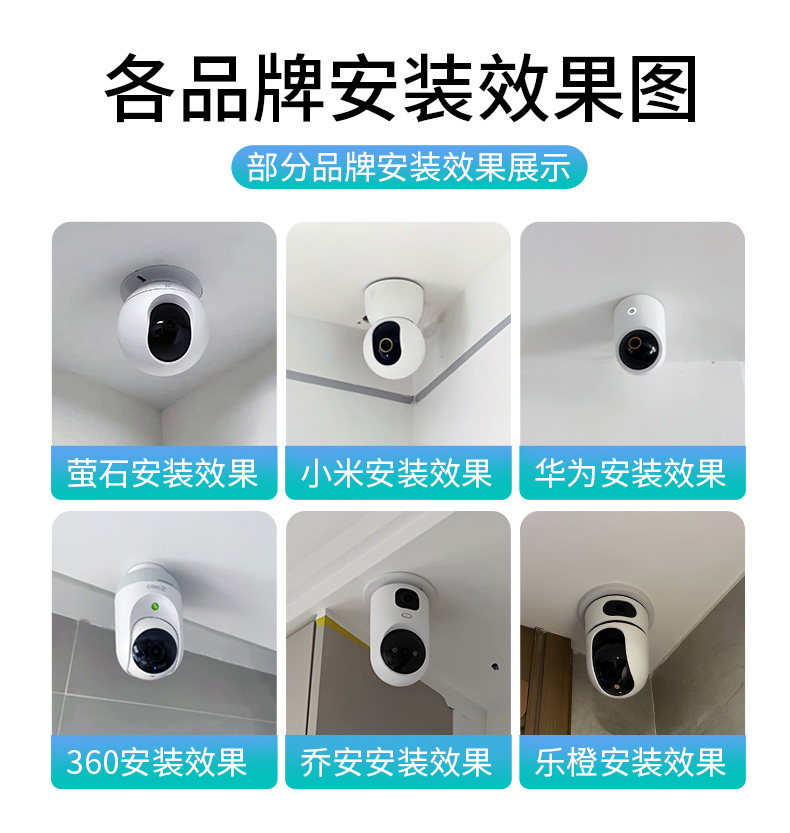 各品牌安装效果图

部分品牌安装效果展示

萤石安装效果

小米安装效果

华为安装效果

360安装效果

乔安安装效果

乐橙安装效果